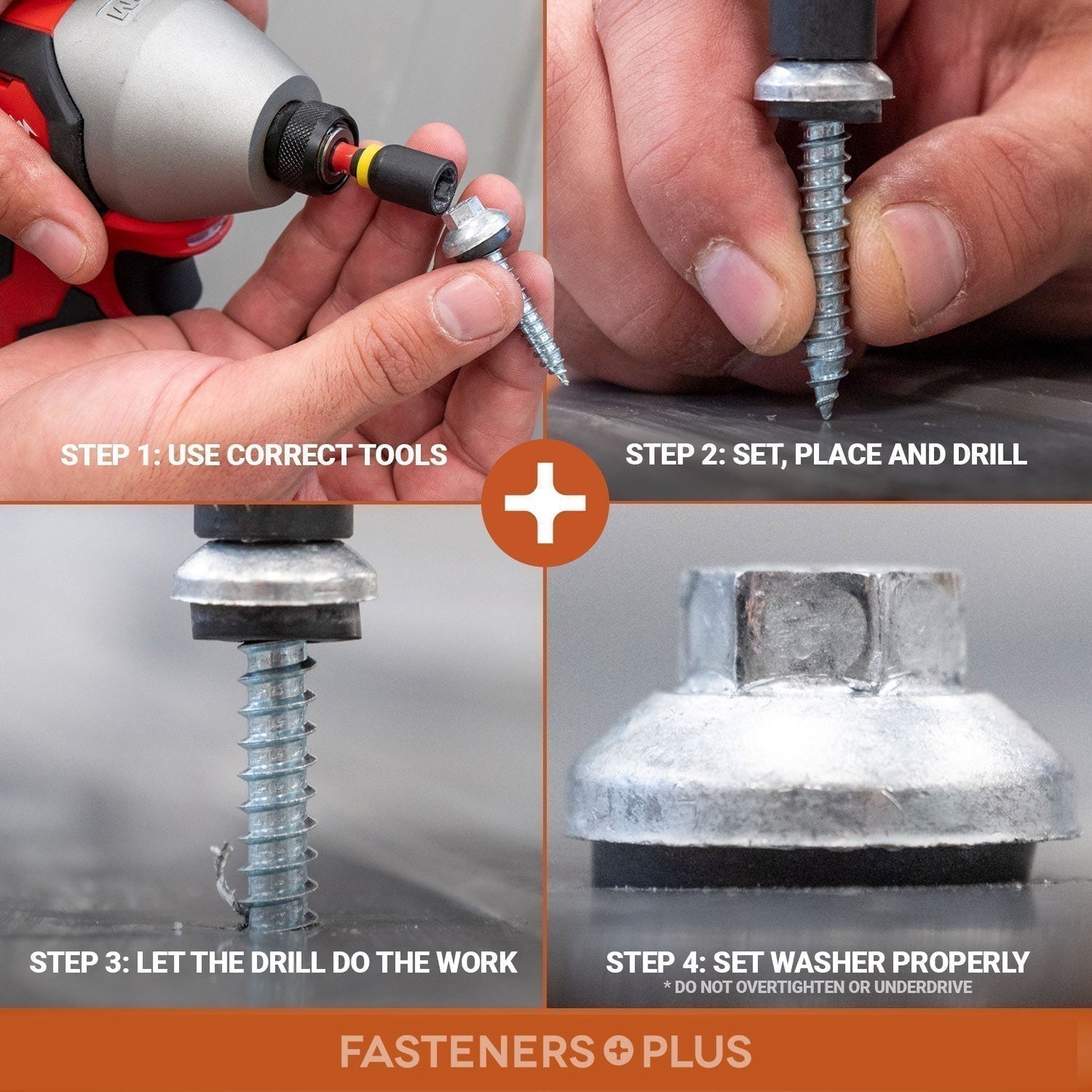 STEP 1: USE CORRECT TOOLS

STEP 2: SET, PLACE AND DRILL

STEP 3: LET THE DRILL DO THE WORK

STEP 4: SET WASHER PROPERLY
* DO NOT OVERTIGHTEN OR UNDERDRIVE

FASTENERS PLUS