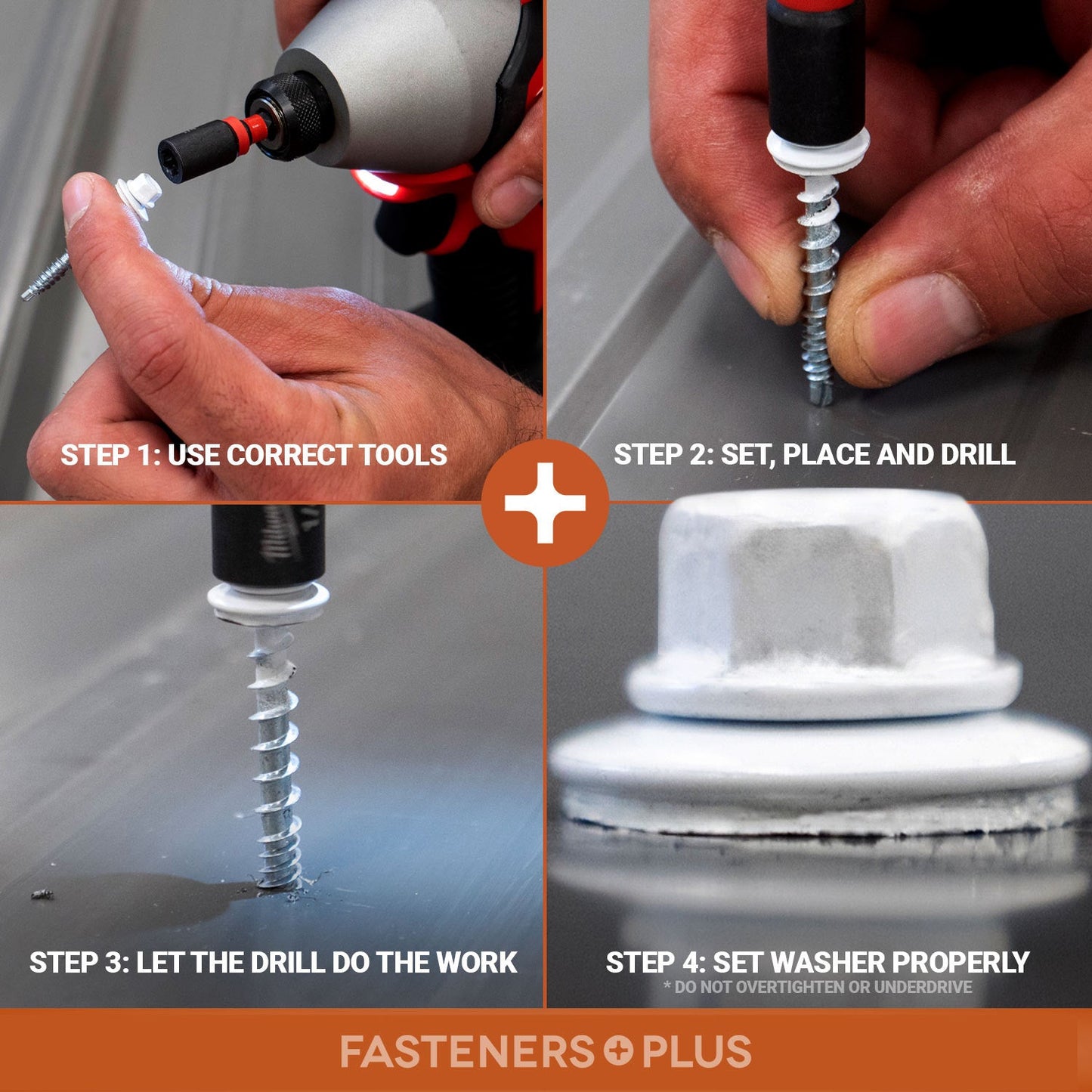 STEP 1: USE CORRECT TOOLS

STEP 2: SET, PLACE AND DRILL

STEP 3: LET THE DRILL DO THE WORK

STEP 4: SET WASHER PROPERLY
* DO NOT OVERTIGHTEN OR UNDERDRIVE

FASTENERS PLUS