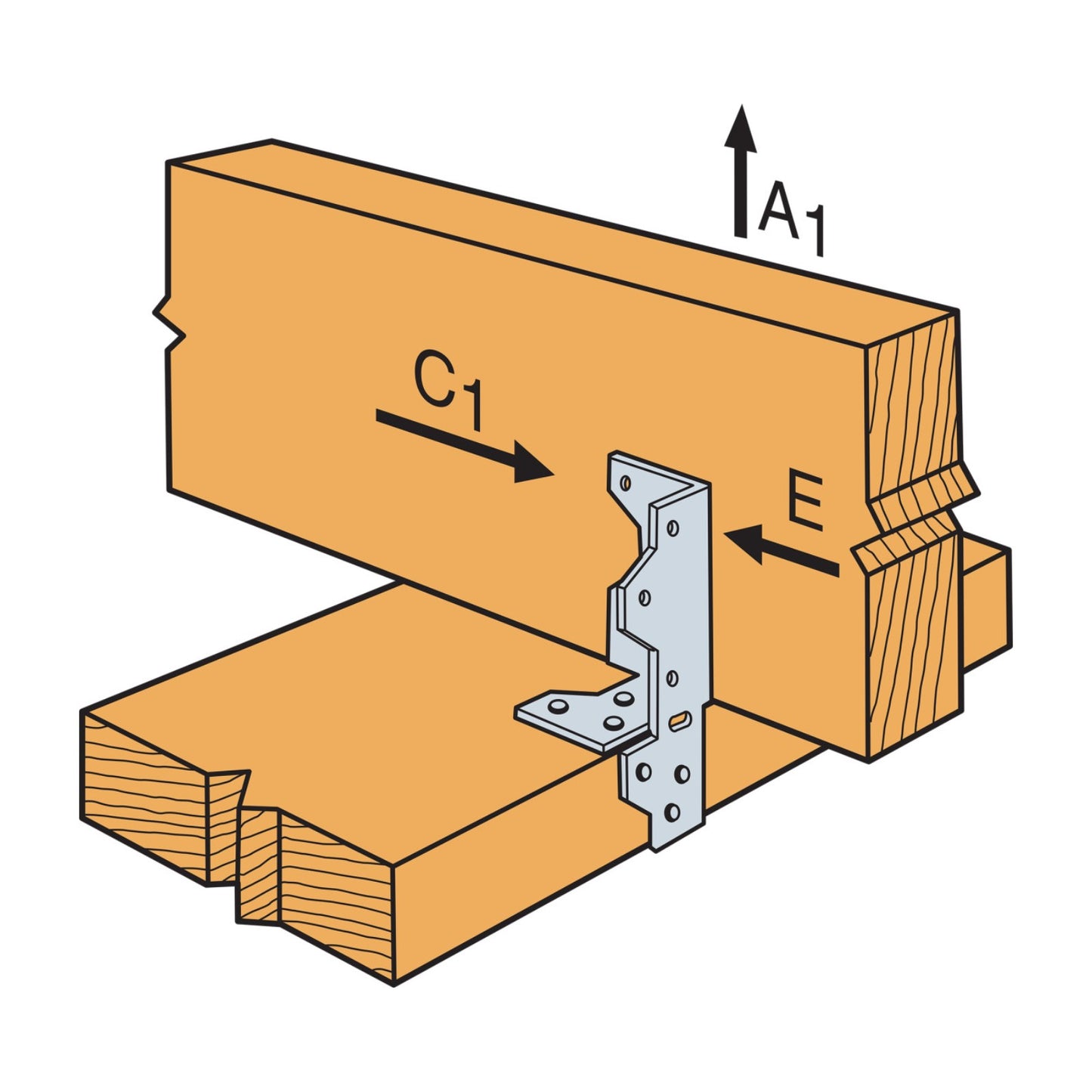 $A_1$

$C_1$

E