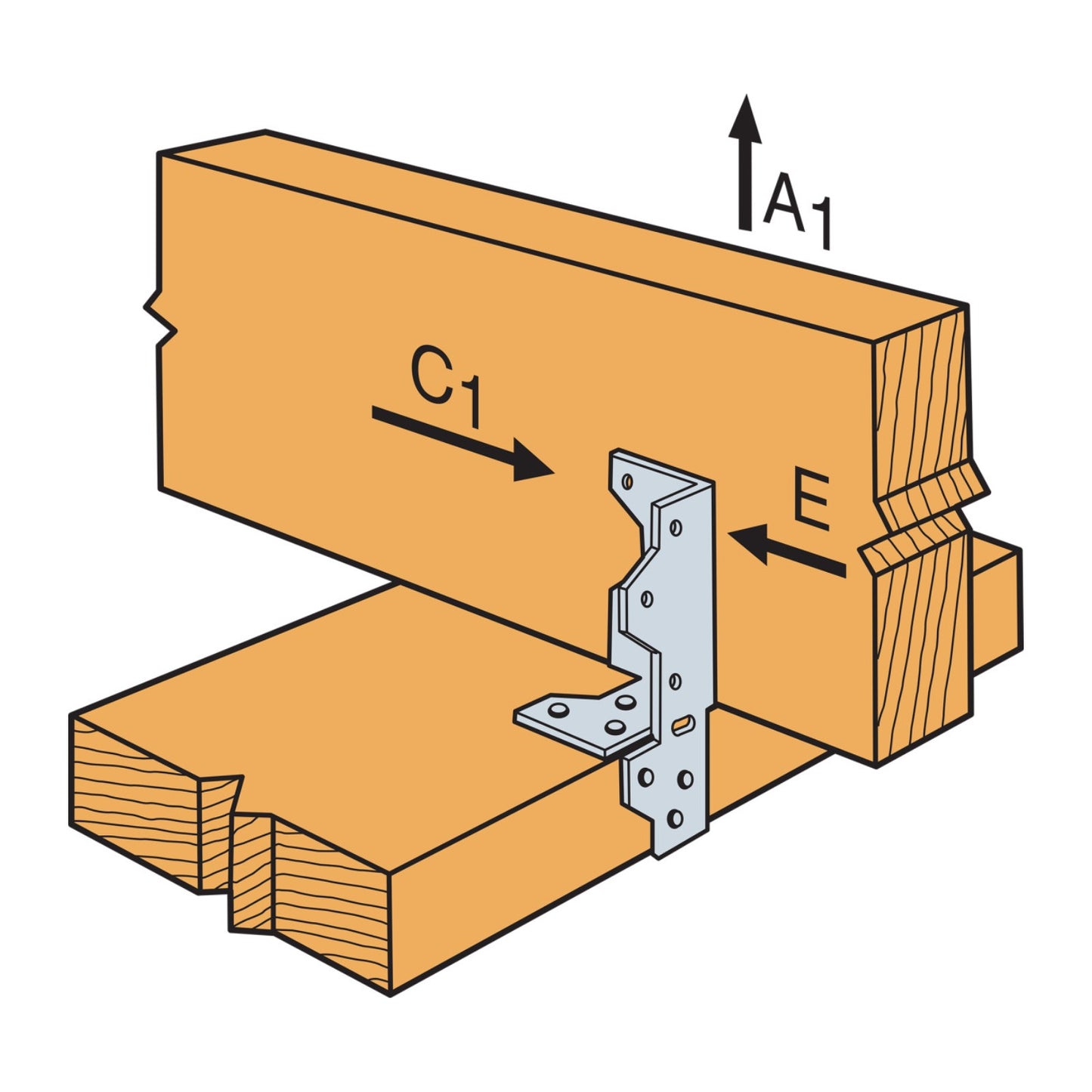 $A_1$

$C_1$

E