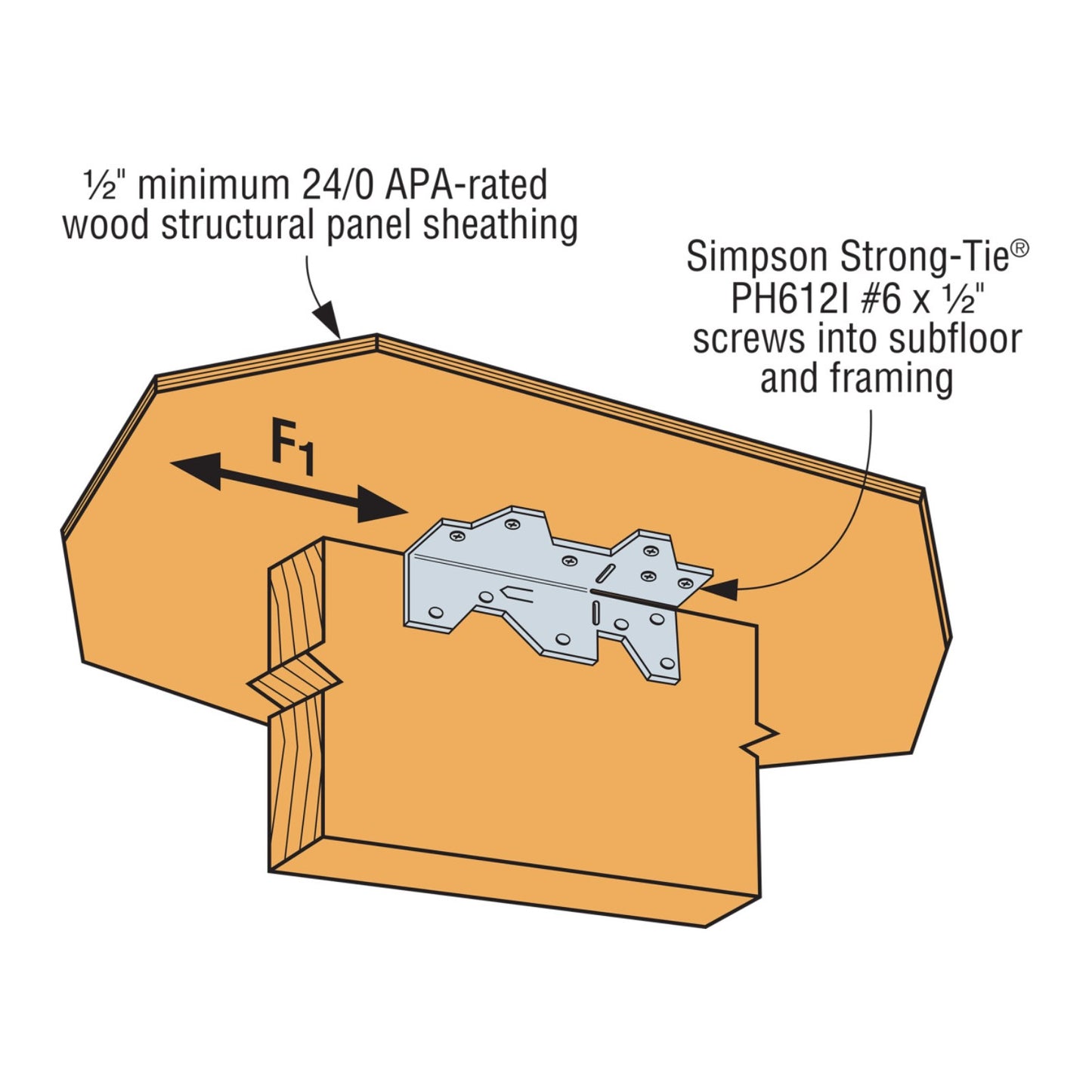 ½" minimum 24/0 APA-rated wood structural panel sheathing

Simpson Strong-Tie® PH612I #6 x ½" screws into subfloor and framing

$F_1$