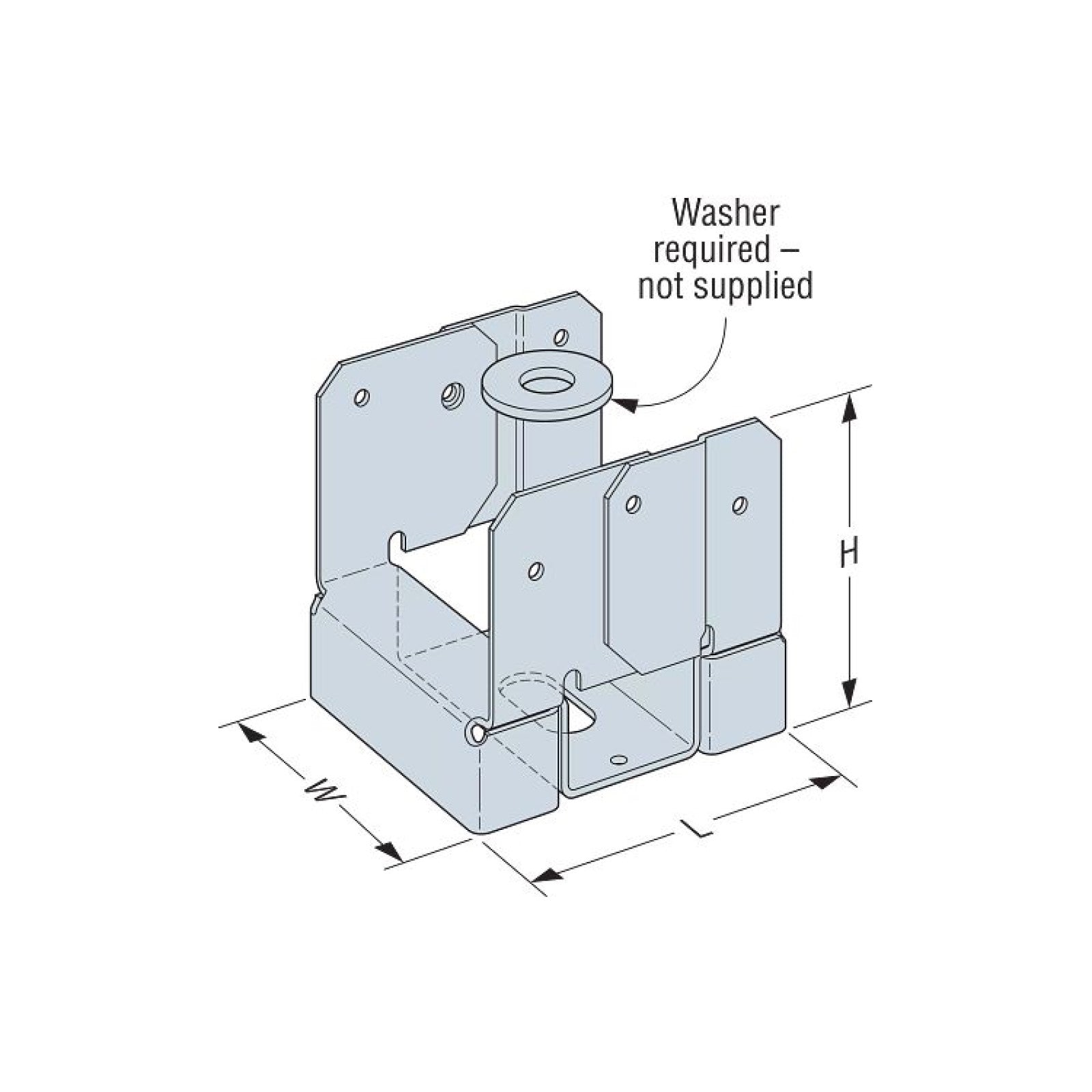 Washer required – not supplied

H

W

L