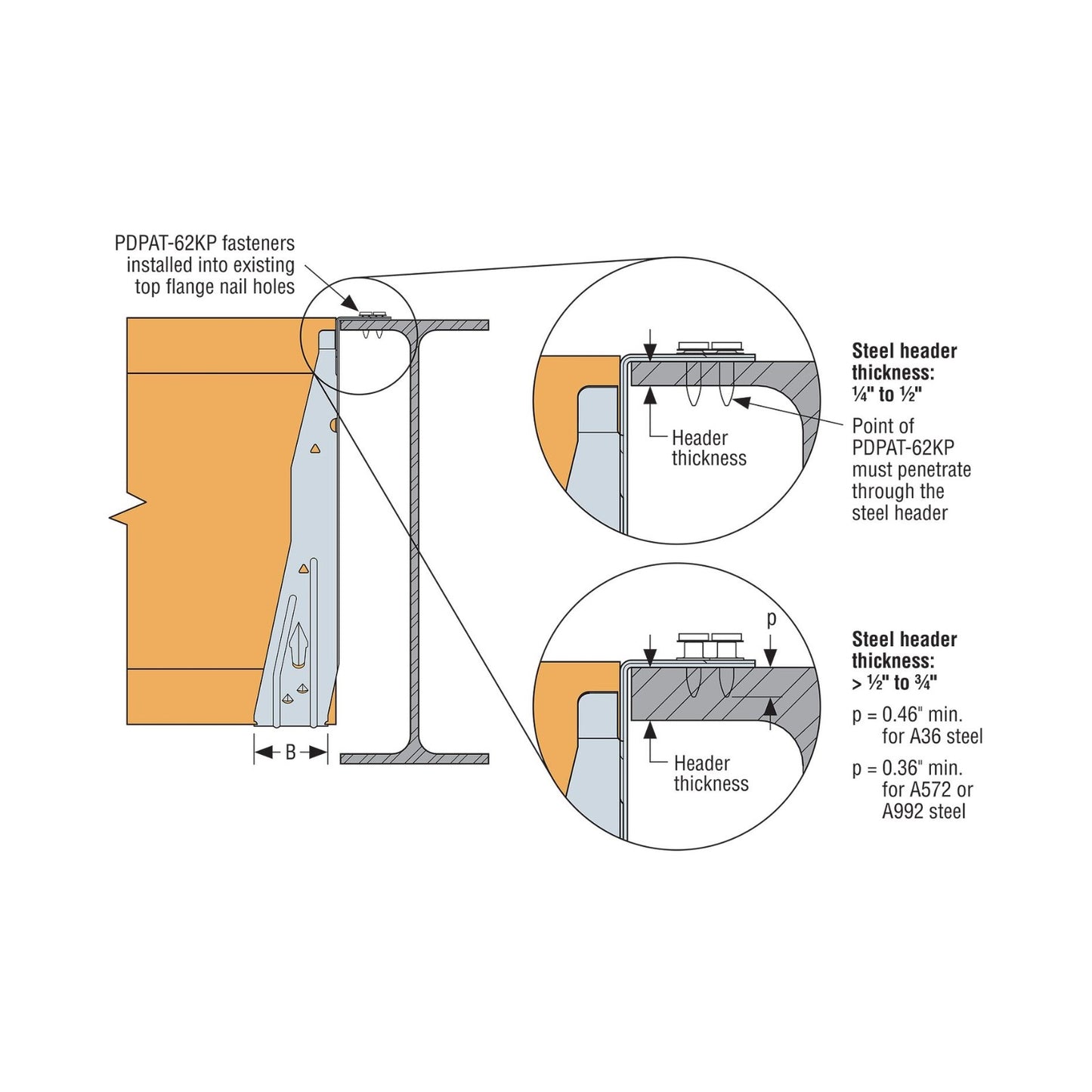 PDPAT-62KP fasteners installed into existing top flange nail holes

B

Header thickness

Steel header thickness: ¼" to ½"

Point of PDPAT-62KP must penetrate through the steel header

p

Header thickness

Steel header thickness: > ½" to ¾"

p = 0.46" min. for A36 steel

p = 0.36" min. for A572 or A992 steel