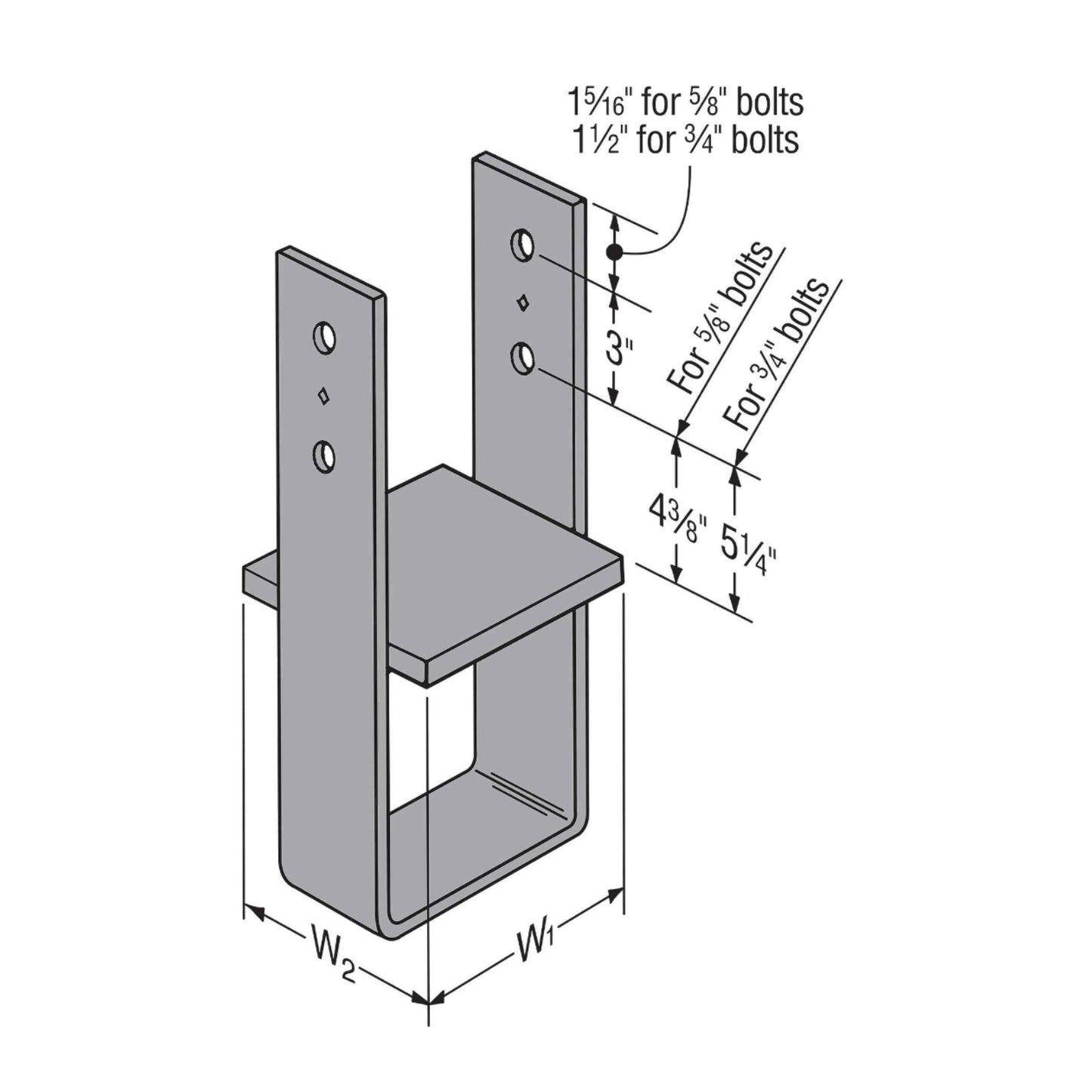 $1\frac{5}{16}$" for $\frac{5}{8}$" bolts
$1\frac{1}{2}$" for $\frac{3}{4}$" bolts

3"

For $\frac{5}{8}$" bolts

For $\frac{3}{4}$" bolts

$4\frac{3}{8}$"

$5\frac{1}{4}$"

$W_2$

$W_1$