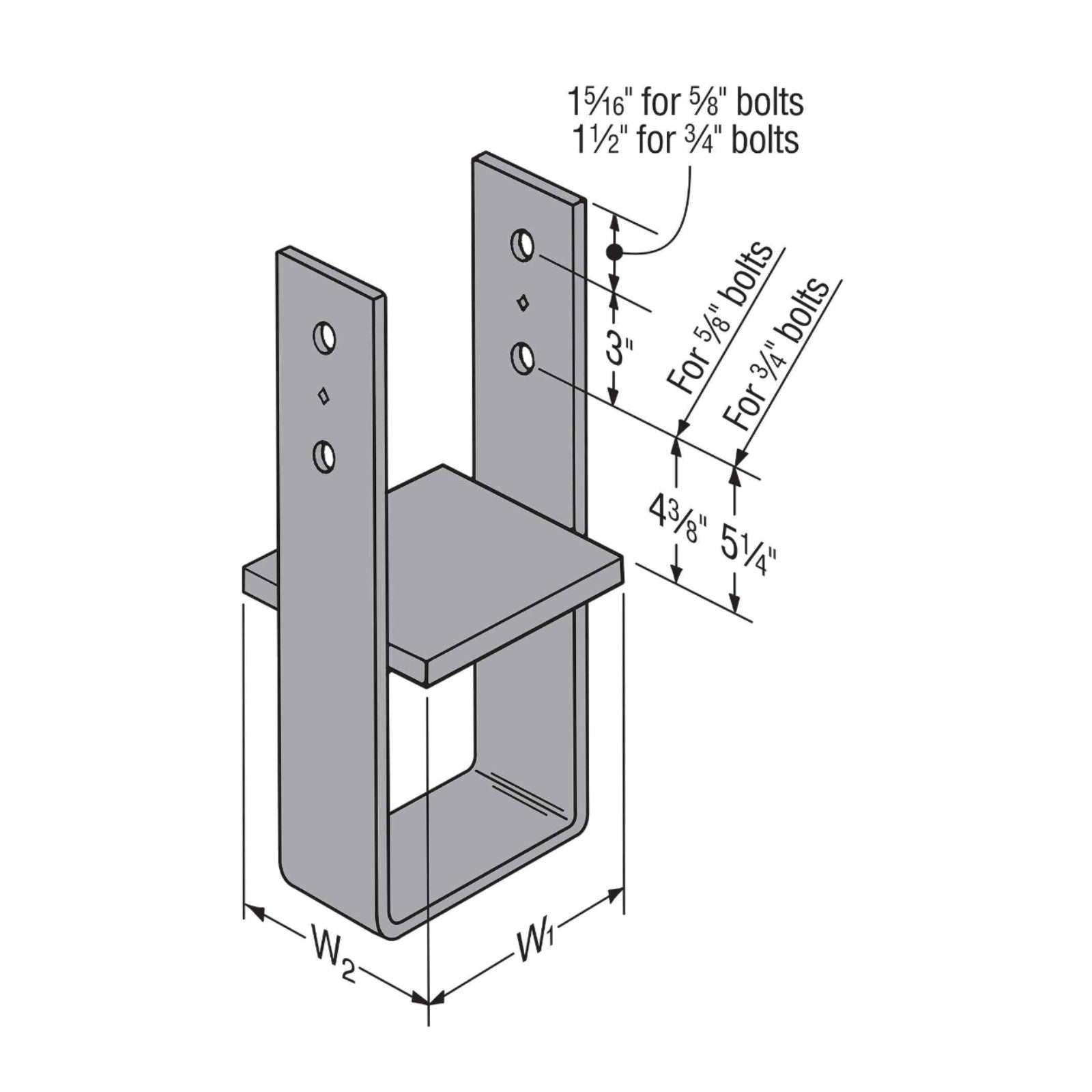 $1\frac{5}{16}$" for $\frac{5}{8}$" bolts
$1\frac{1}{2}$" for $\frac{3}{4}$" bolts

3"

For $\frac{5}{8}$" bolts

For $\frac{3}{4}$" bolts

$4\frac{3}{8}$"

$5\frac{1}{4}$"

$W_2$

$W_1$