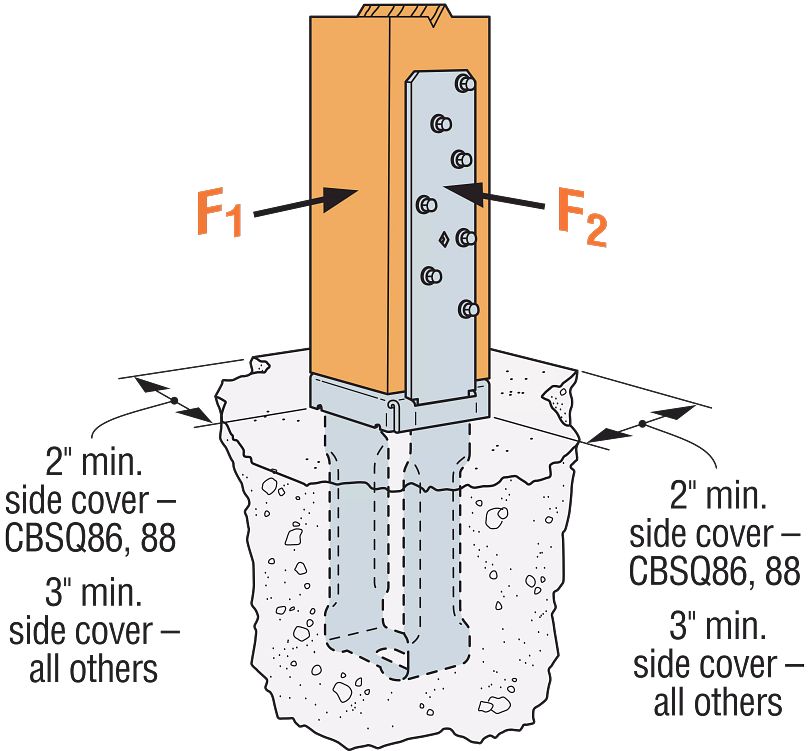 $F_1$

$F_2$

2" min. side cover – CBSQ86, 88

3" min. side cover – all others

2" min. side cover – CBSQ86, 88

3" min. side cover – all others