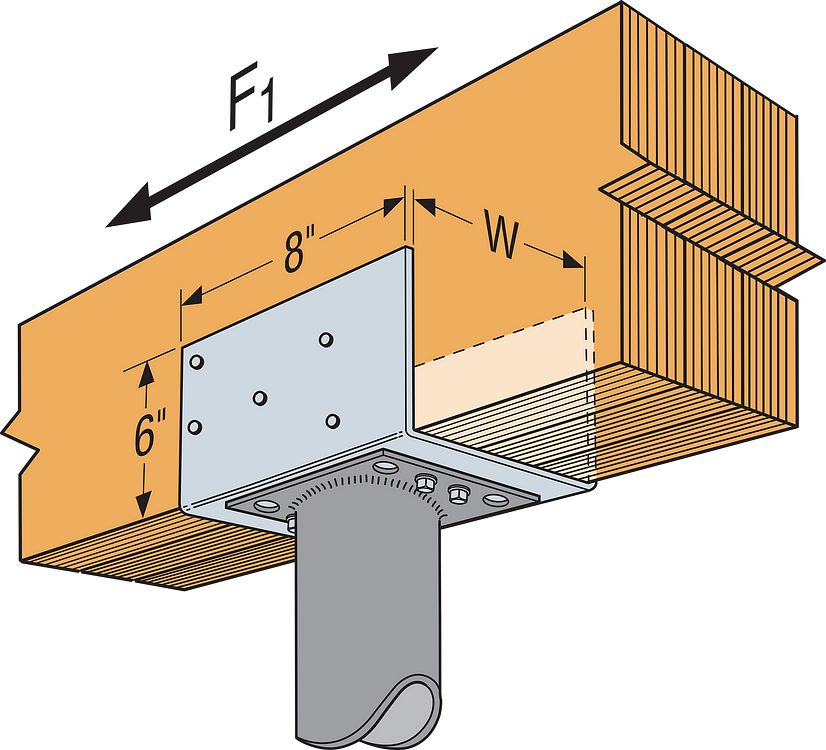 $F_1$

8"

W

6"