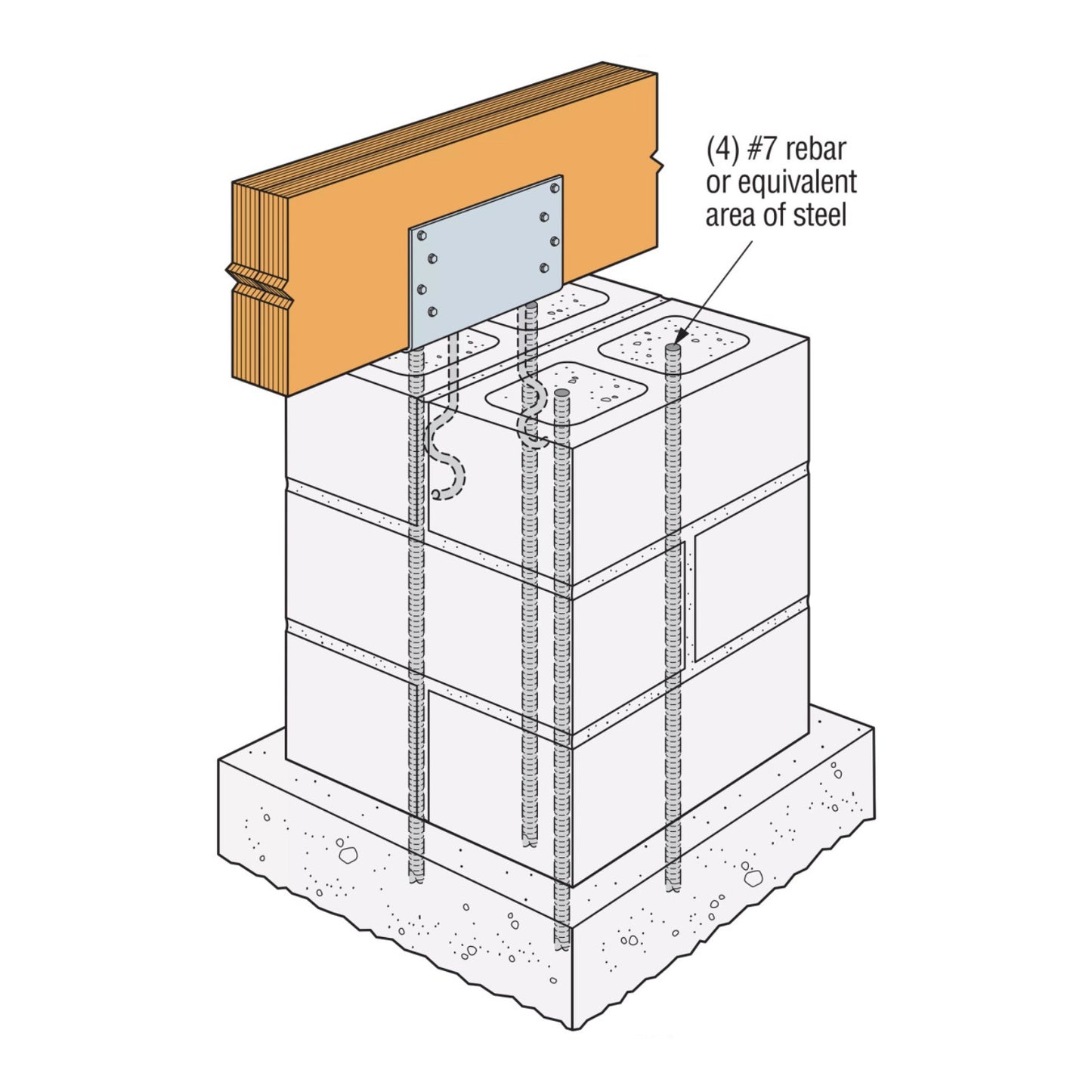 (4) #7 rebar or equivalent area of steel