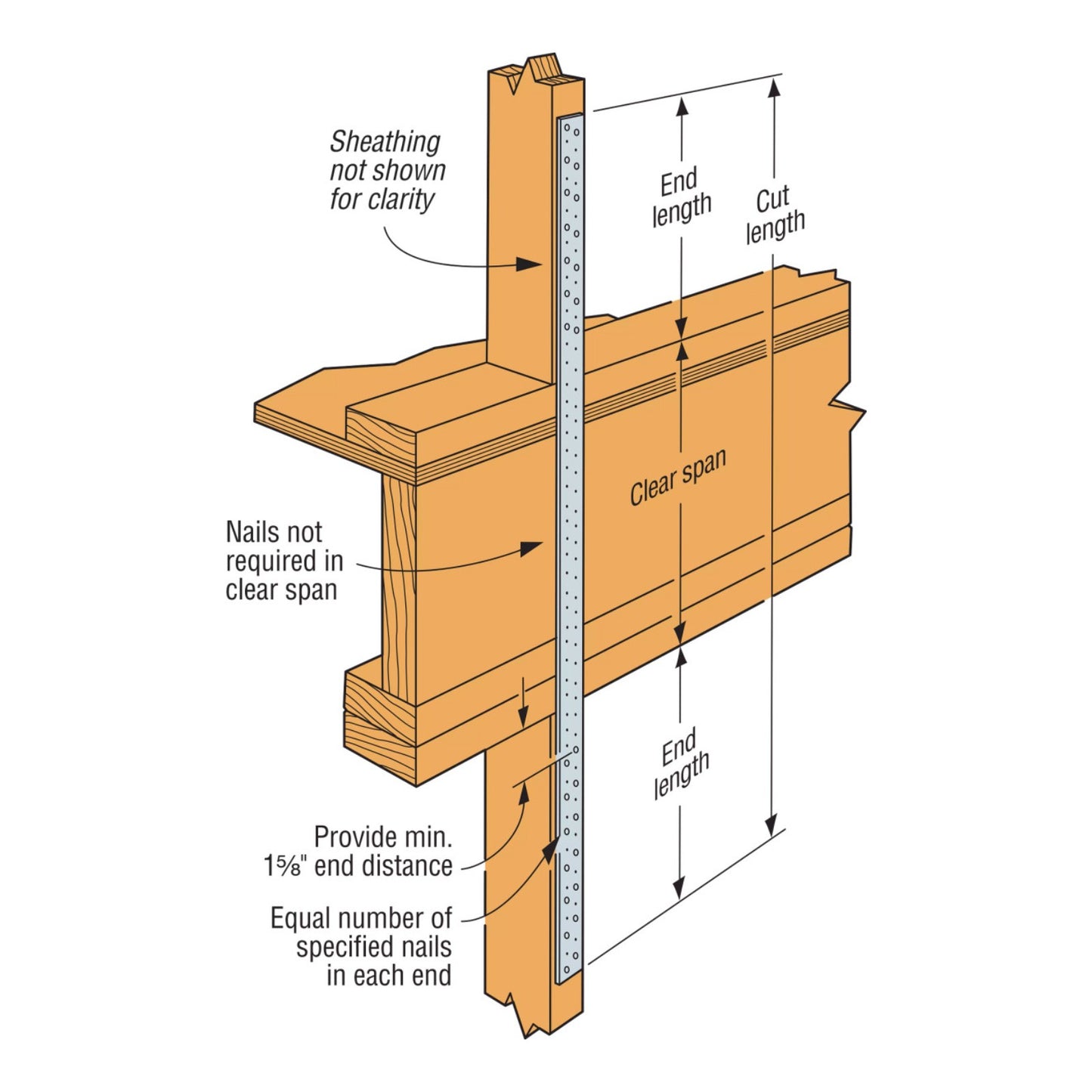 Sheathing not shown for clarity

End length

Cut length

Clear span

Nails not required in clear span

End length

Provide min. 1⅝" end distance

Equal number of specified nails in each end