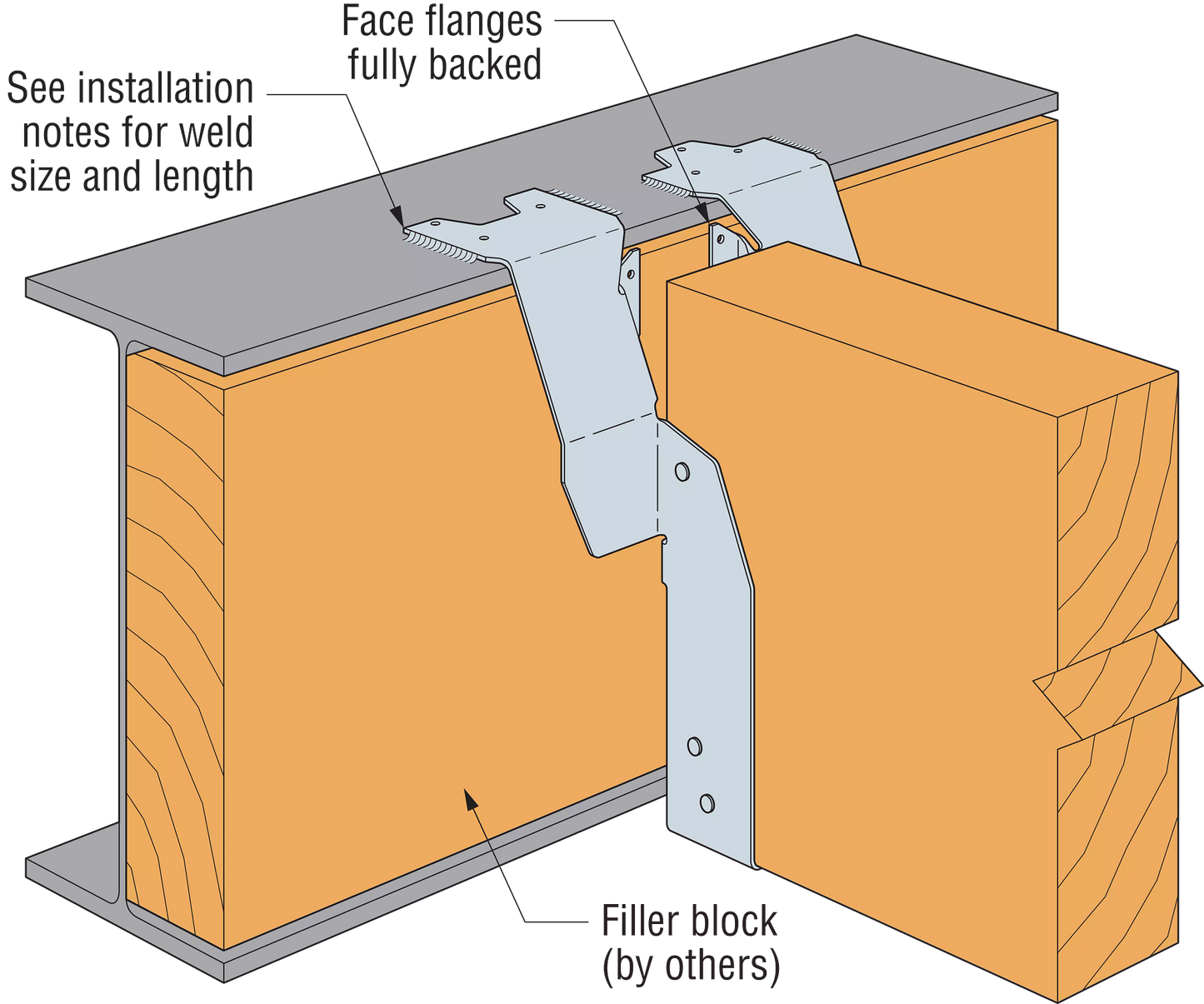 Face flanges fully backed

See installation notes for weld size and length

Filler block (by others)