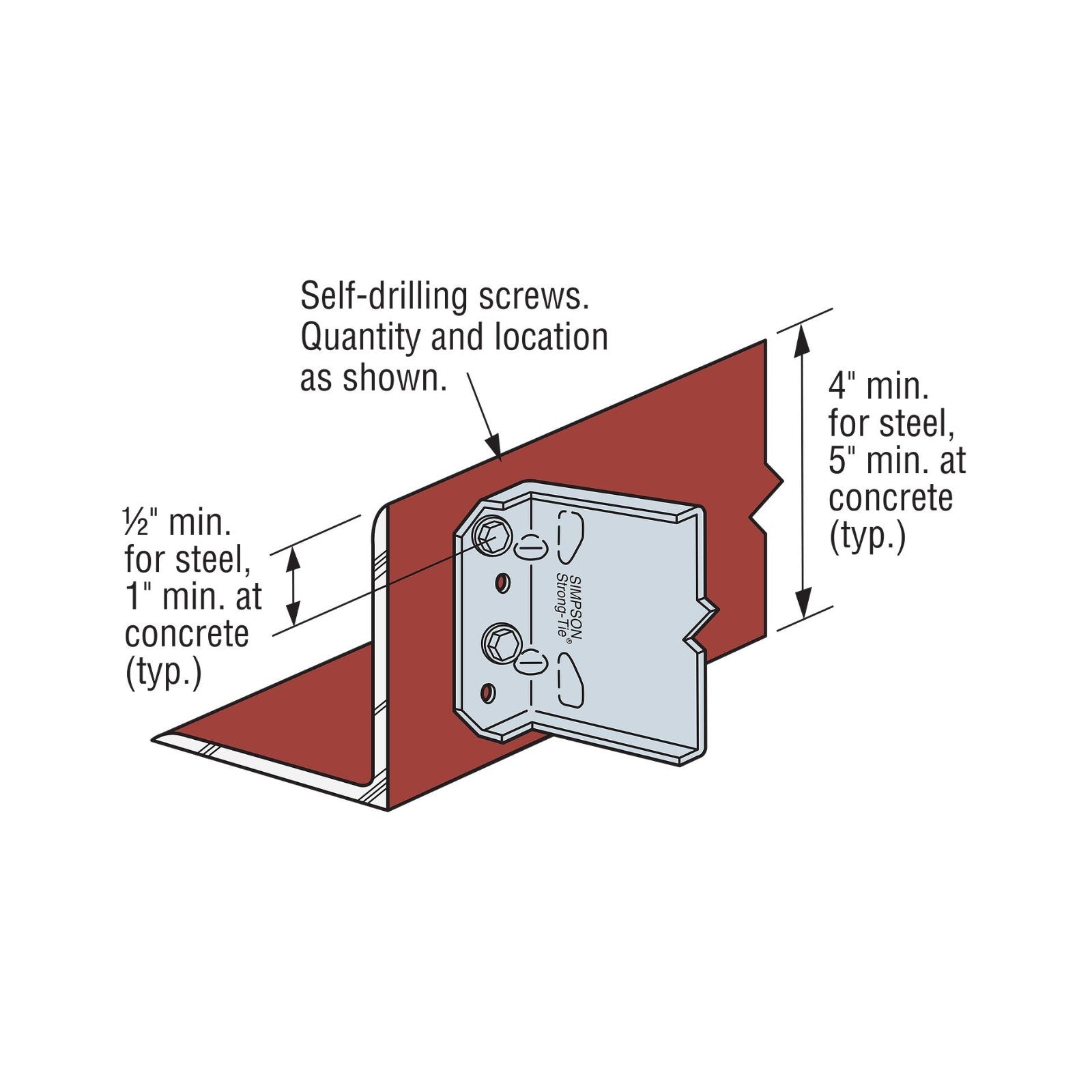 Self-drilling screws. Quantity and location as shown.

4" min. for steel, 5" min. at concrete (typ.)

½" min. for steel, 1" min. at concrete (typ.)

SIMPSON Strong-Tie®