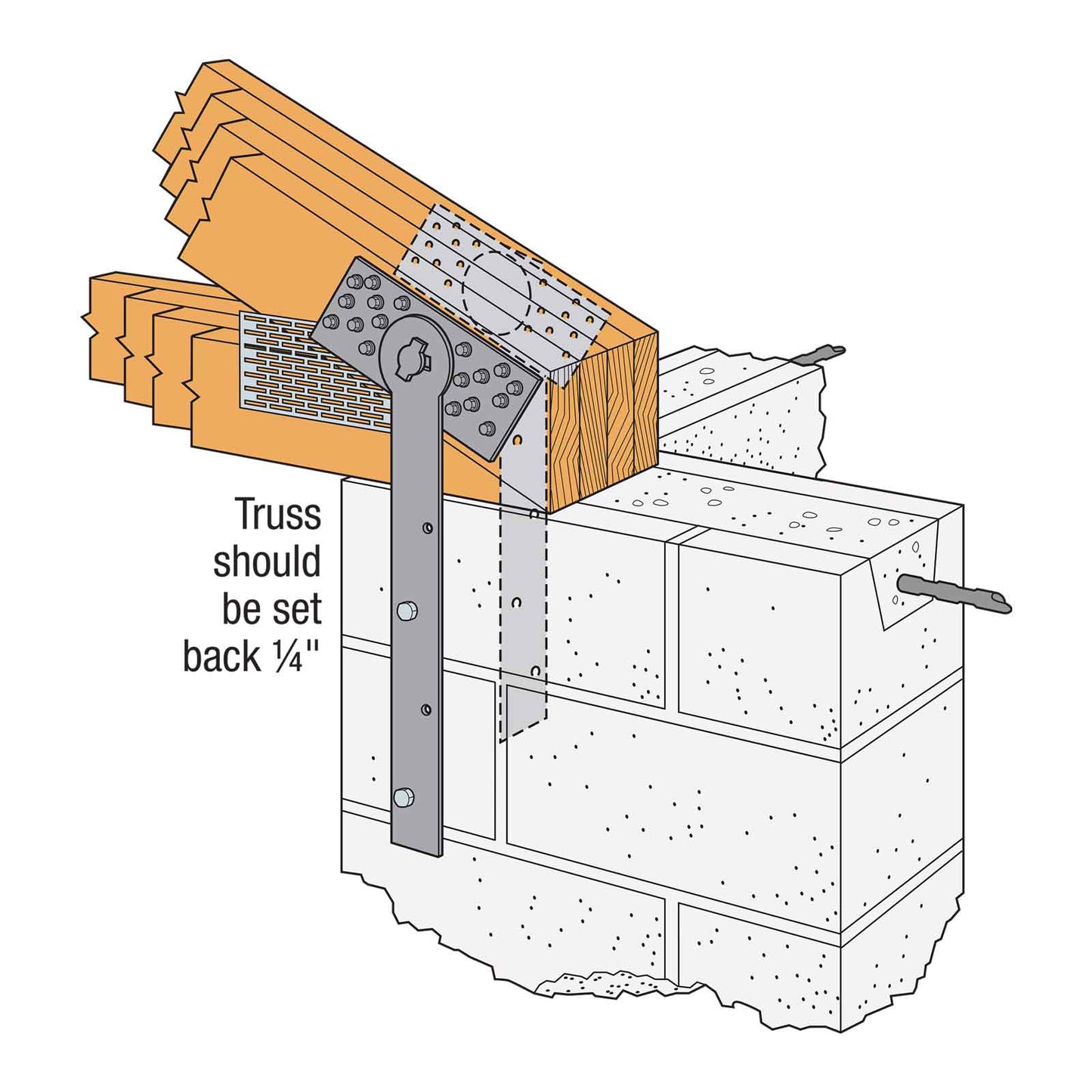 Truss should be set back ¼"