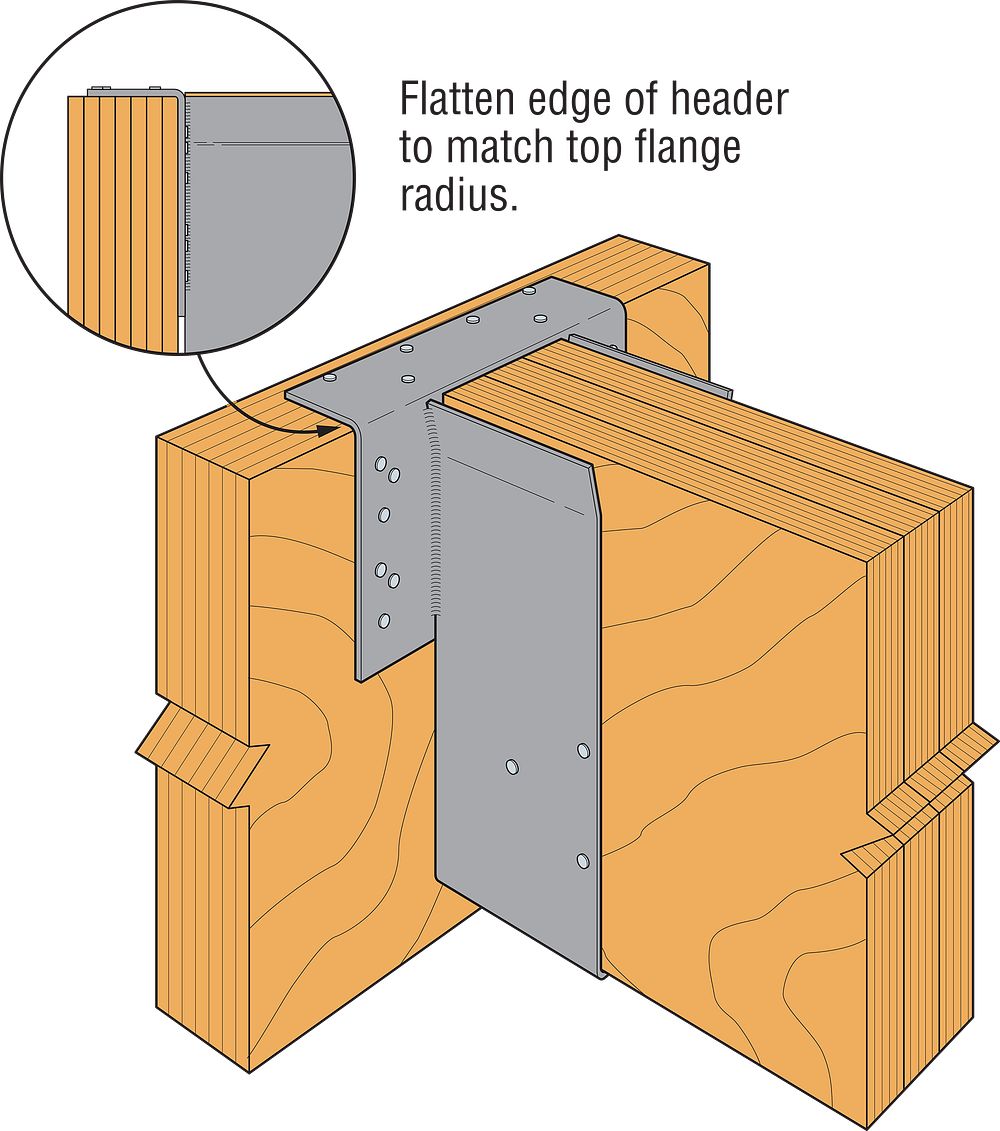 Flatten edge of header to match top flange radius.