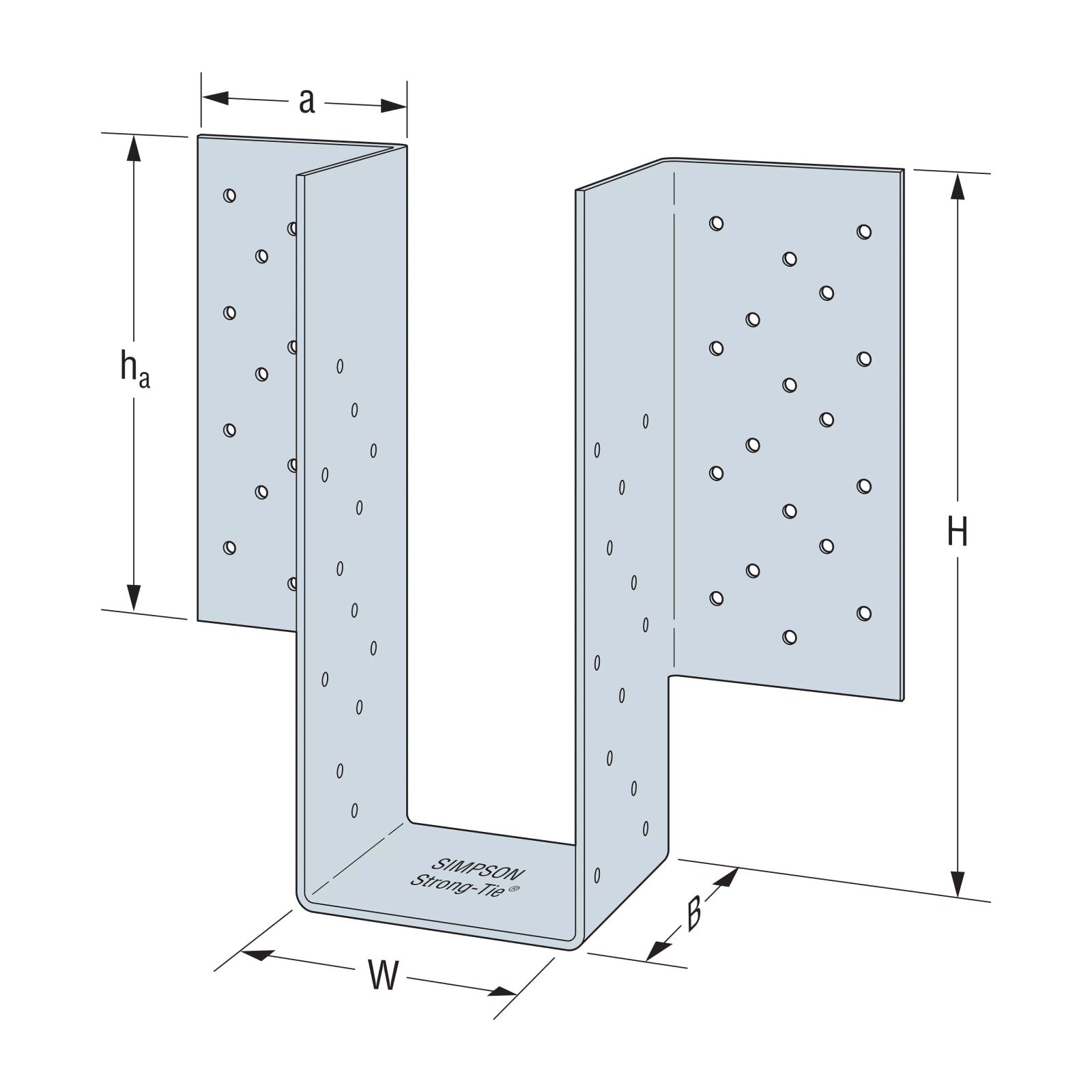 a

$h_a$

H

SIMPSON
Strong-Tie®

B

W