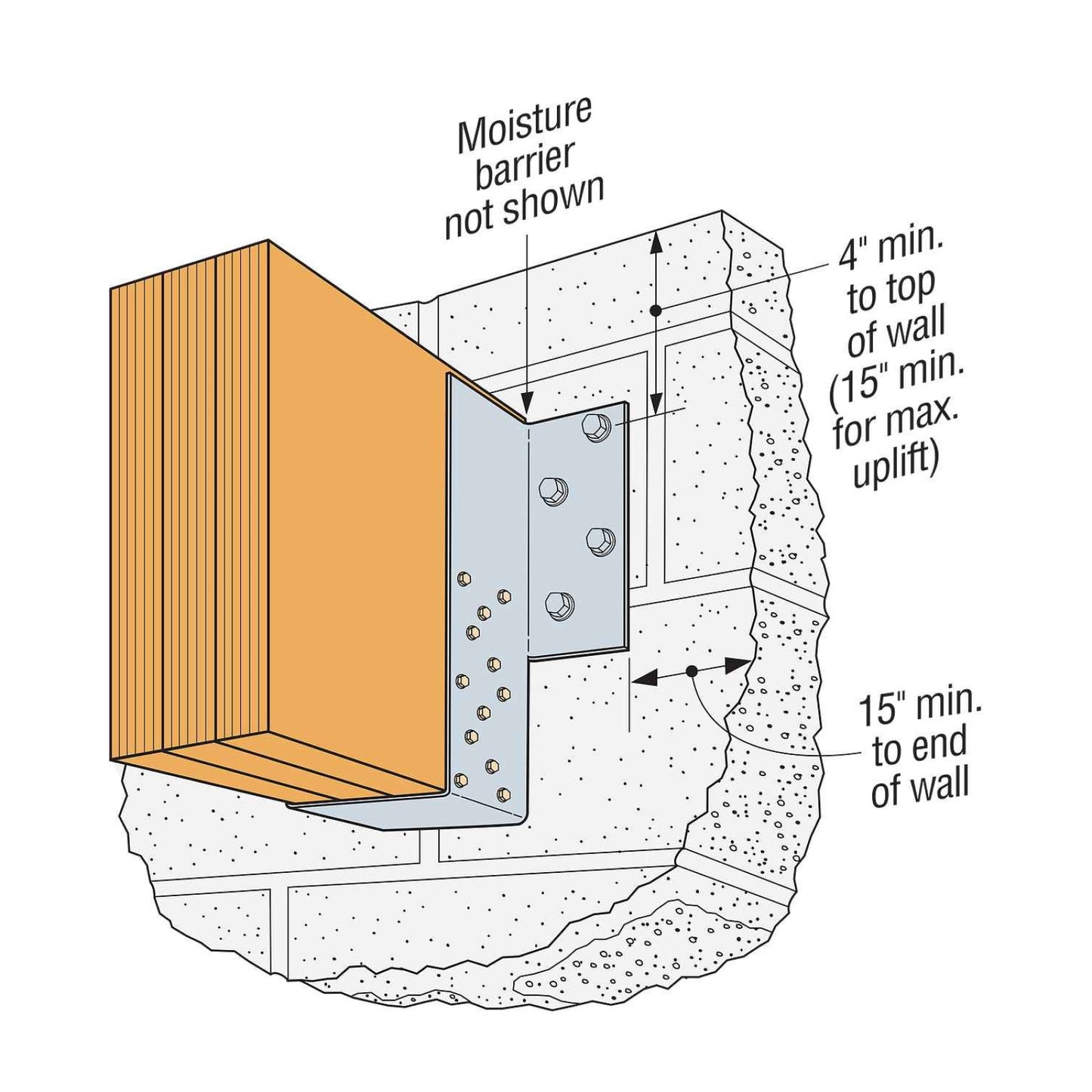 Moisture barrier not shown

4" min. to top of wall (15" min. for max. uplift)

15" min. to end of wall