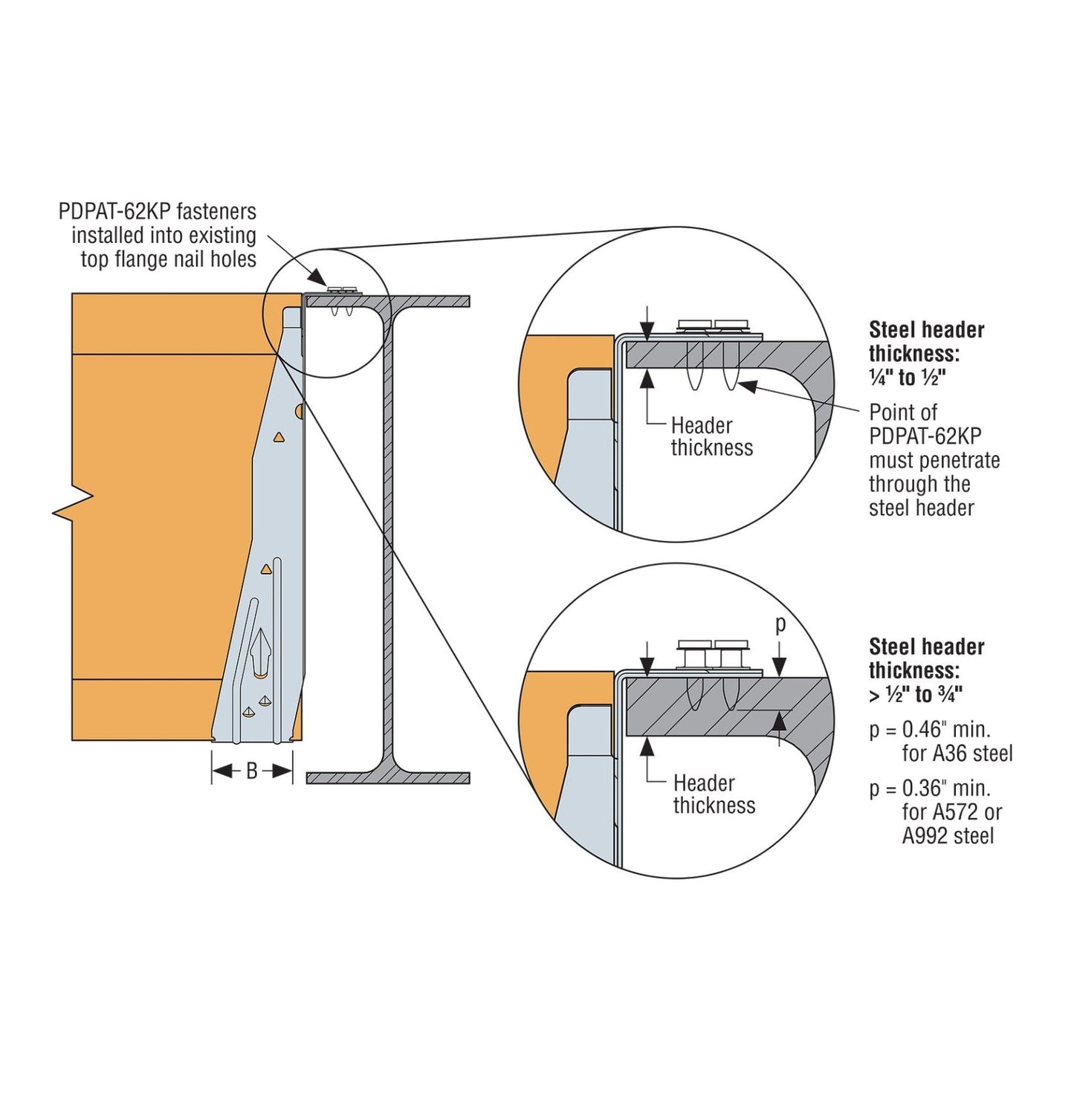 PDPAT-62KP fasteners installed into existing top flange nail holes

B

Header thickness

Steel header thickness: ¼" to ½"

Point of PDPAT-62KP must penetrate through the steel header

p

Header thickness

Steel header thickness: > ½" to ¾"

p = 0.46" min. for A36 steel

p = 0.36" min. for A572 or A992 steel