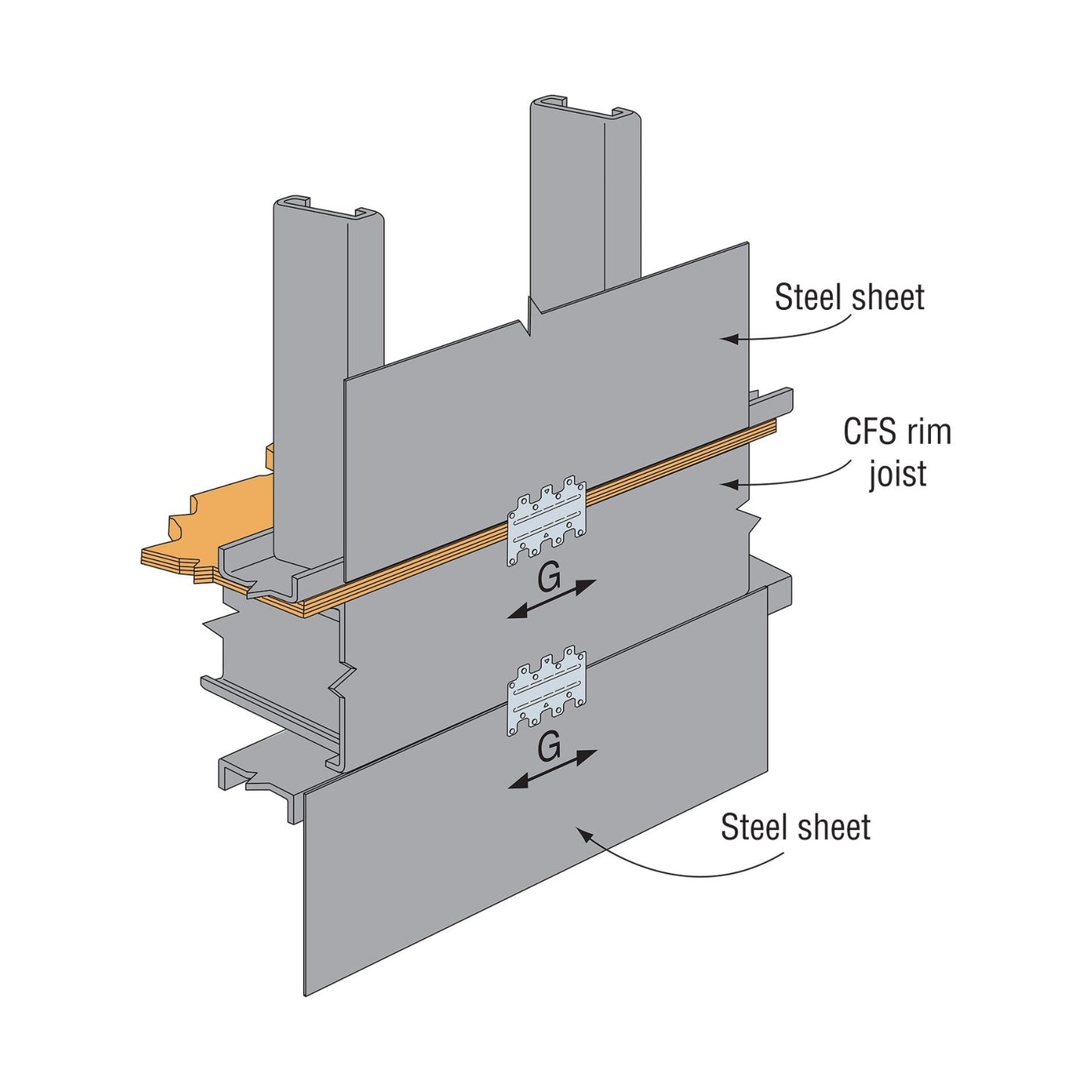 Steel sheet

CFS rim joist

G

G

Steel sheet