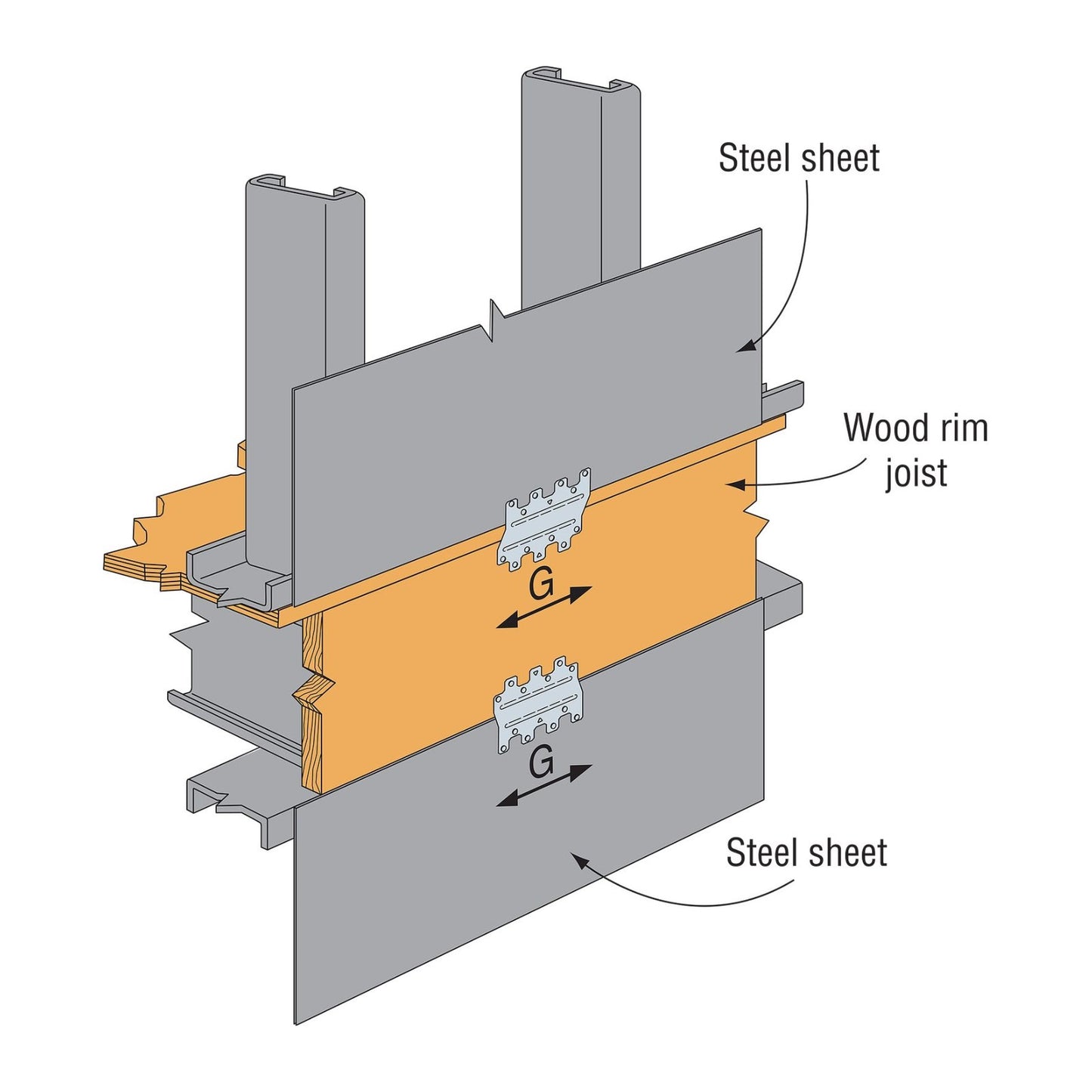 Steel sheet

Wood rim joist

G

G

Steel sheet