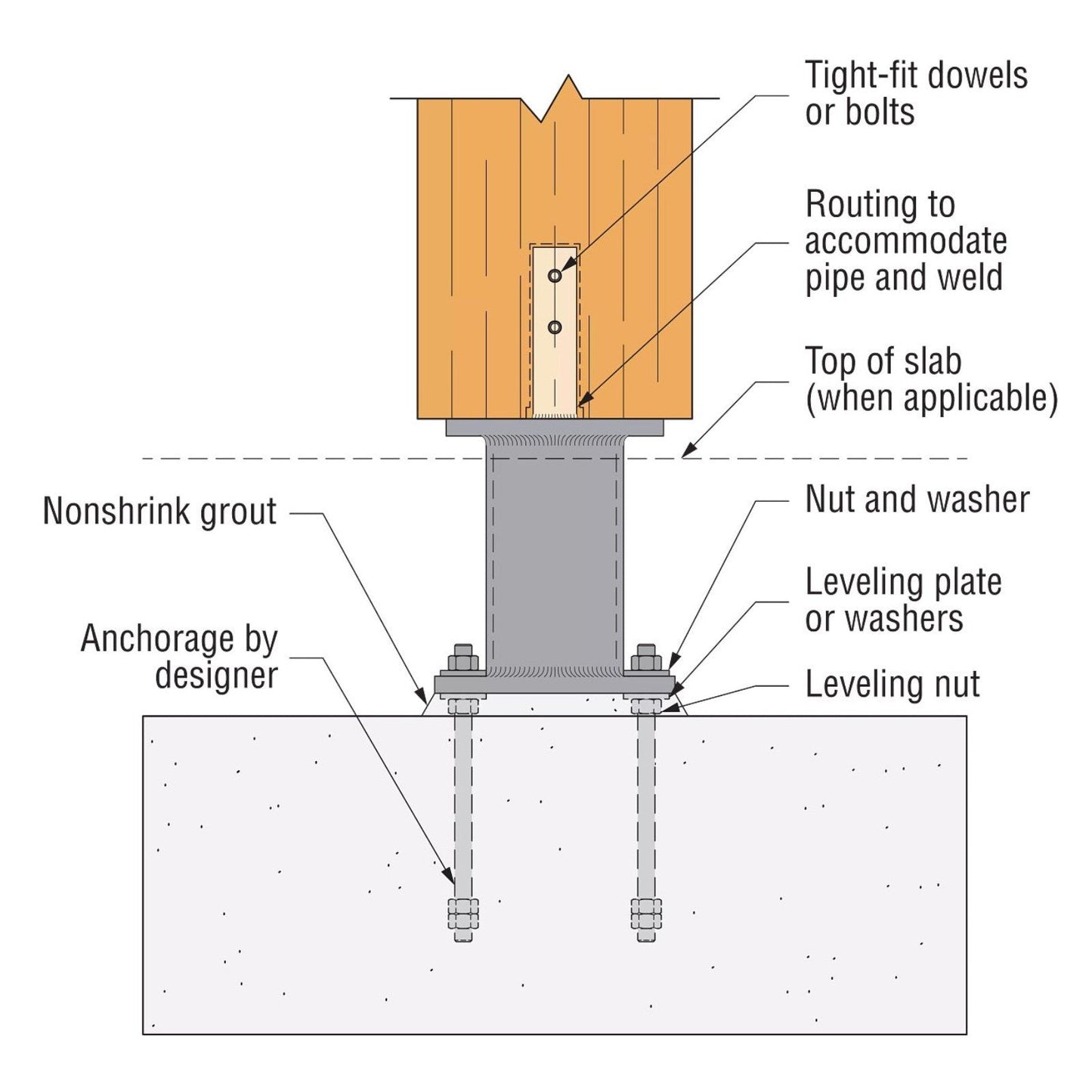 Tight-fit dowels or bolts

Routing to accommodate pipe and weld

Top of slab (when applicable)

Nonshrink grout

Nut and washer

Leveling plate or washers

Anchorage by designer

Leveling nut