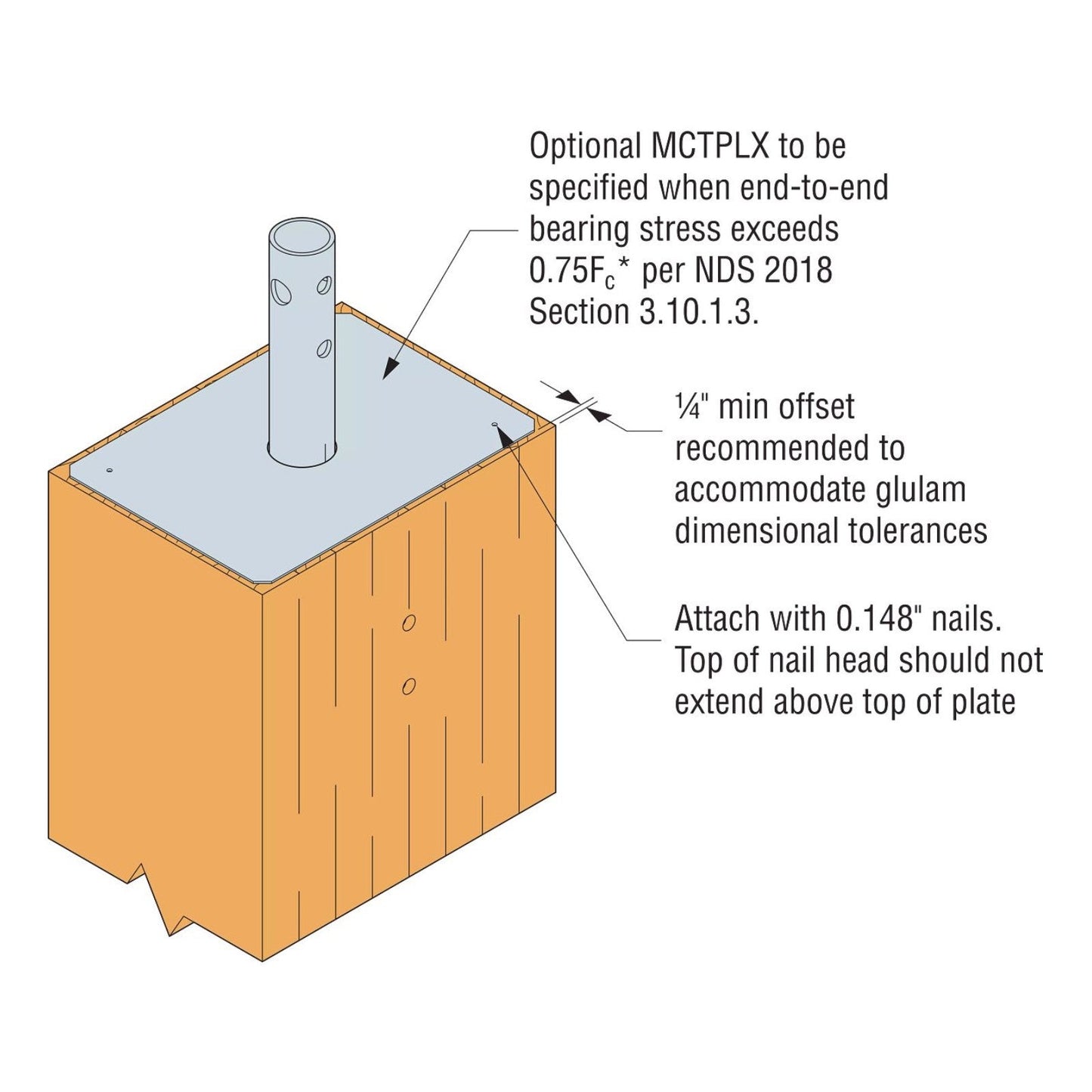 Optional MCTPLX to be specified when end-to-end bearing stress exceeds $0.75F_c$* per NDS 2018 Section 3.10.1.3.

¼" min offset recommended to accommodate glulam dimensional tolerances

Attach with 0.148" nails. Top of nail head should not extend above top of plate