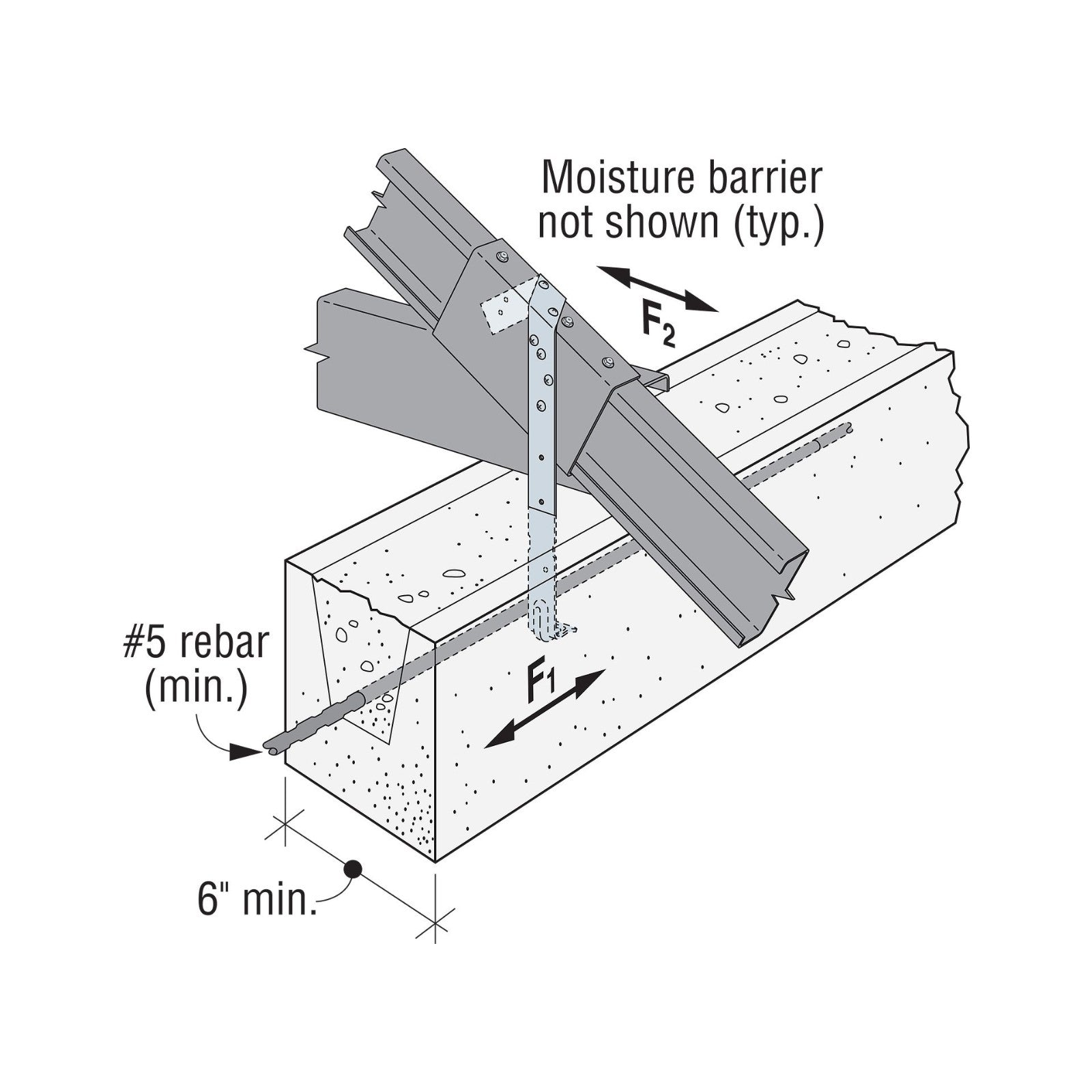 Moisture barrier not shown (typ.)

$F_2$

#5 rebar (min.)

$F_1$

6" min.