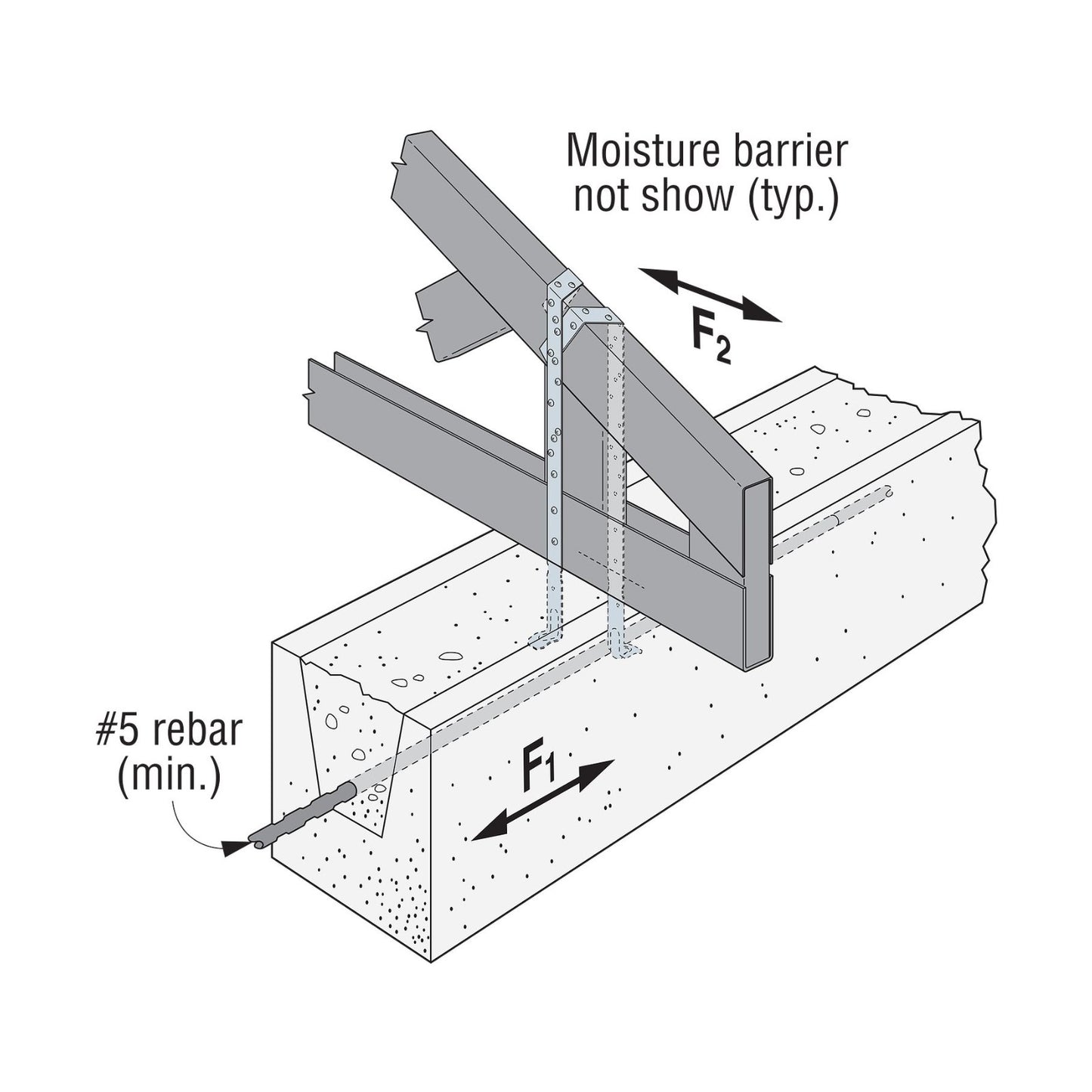 Moisture barrier not show (typ.)

$F_2$

#5 rebar (min.)

$F_1$