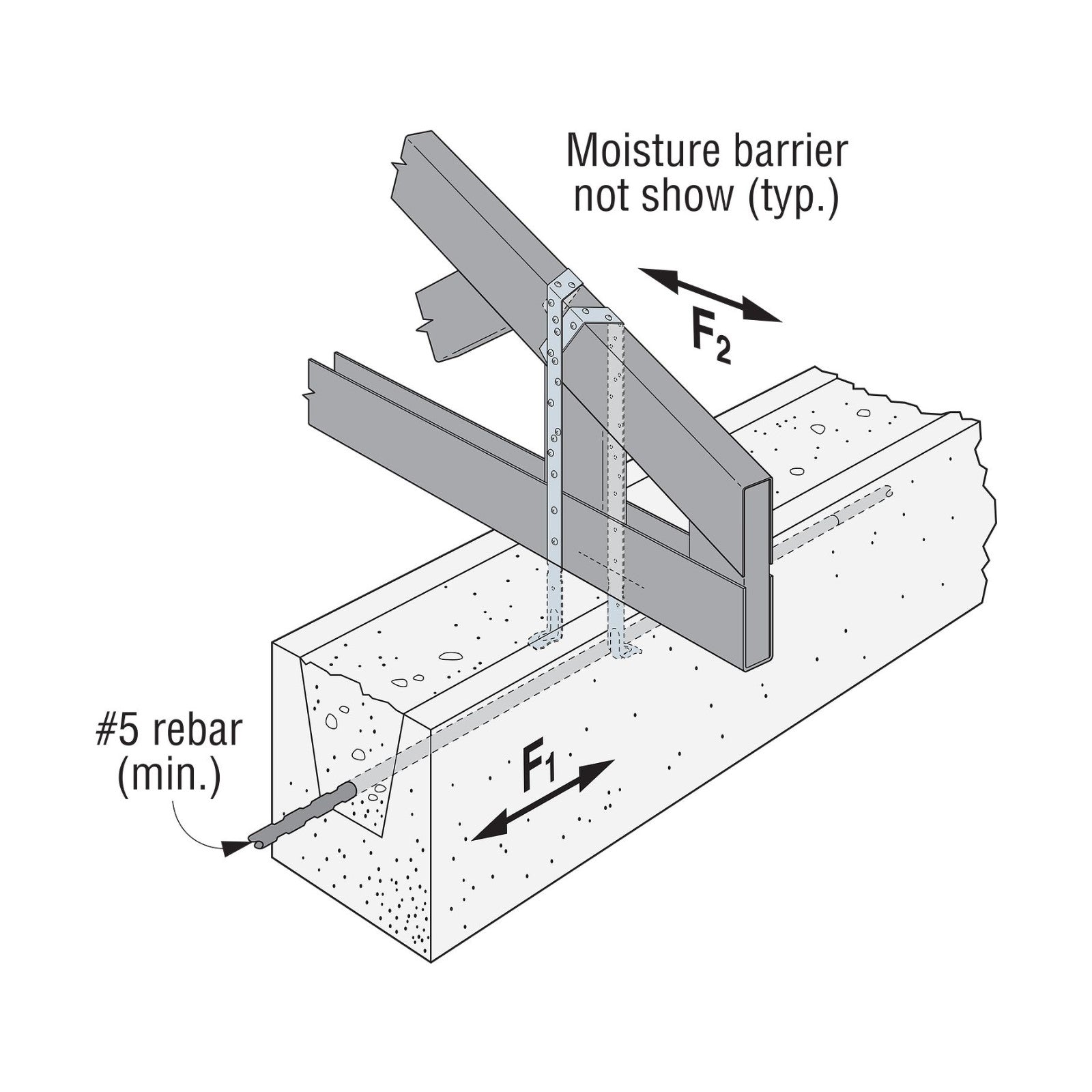 Moisture barrier not show (typ.)

$F_2$

#5 rebar (min.)

$F_1$