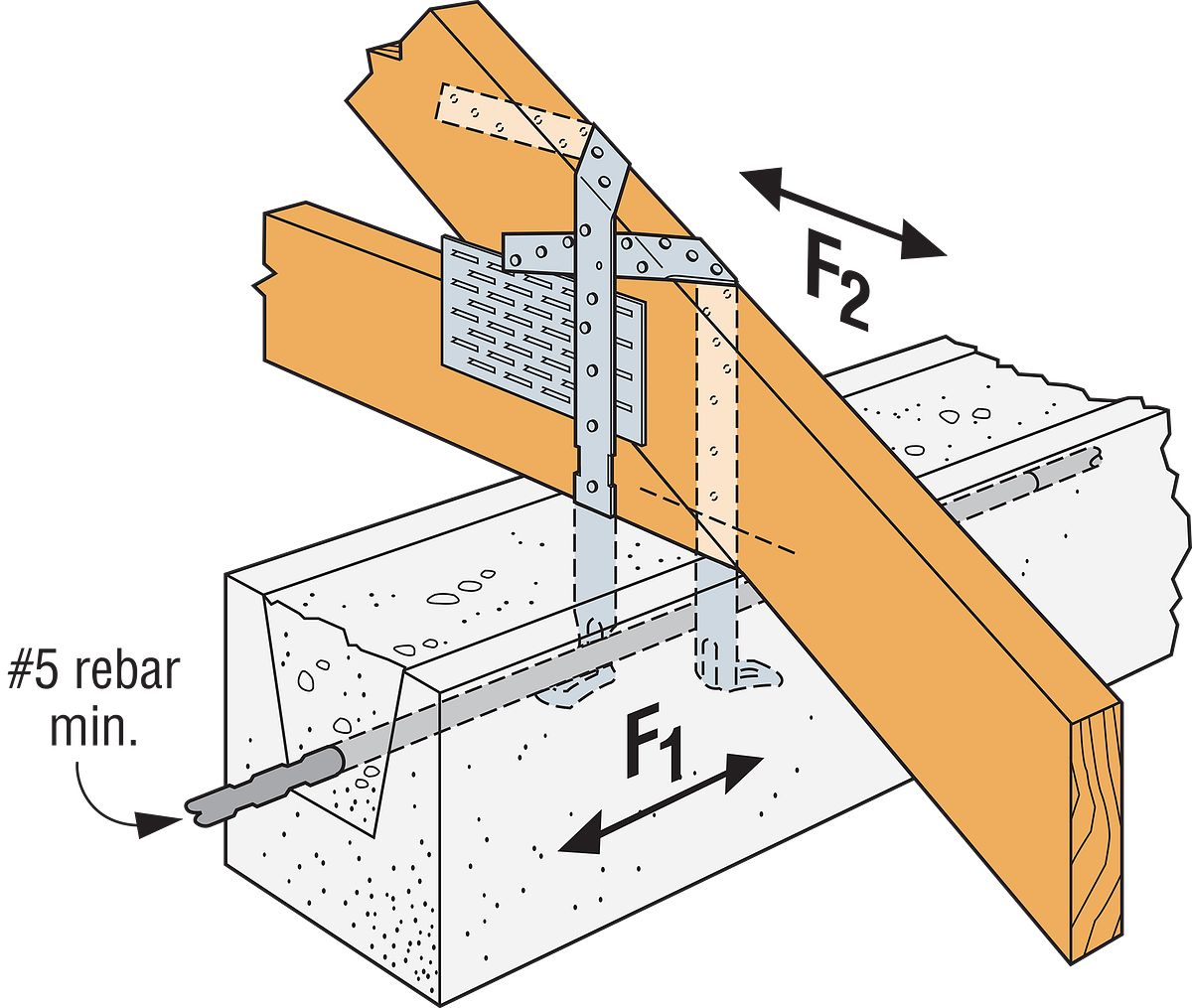 $F_2$

#5 rebar min.

$F_1$