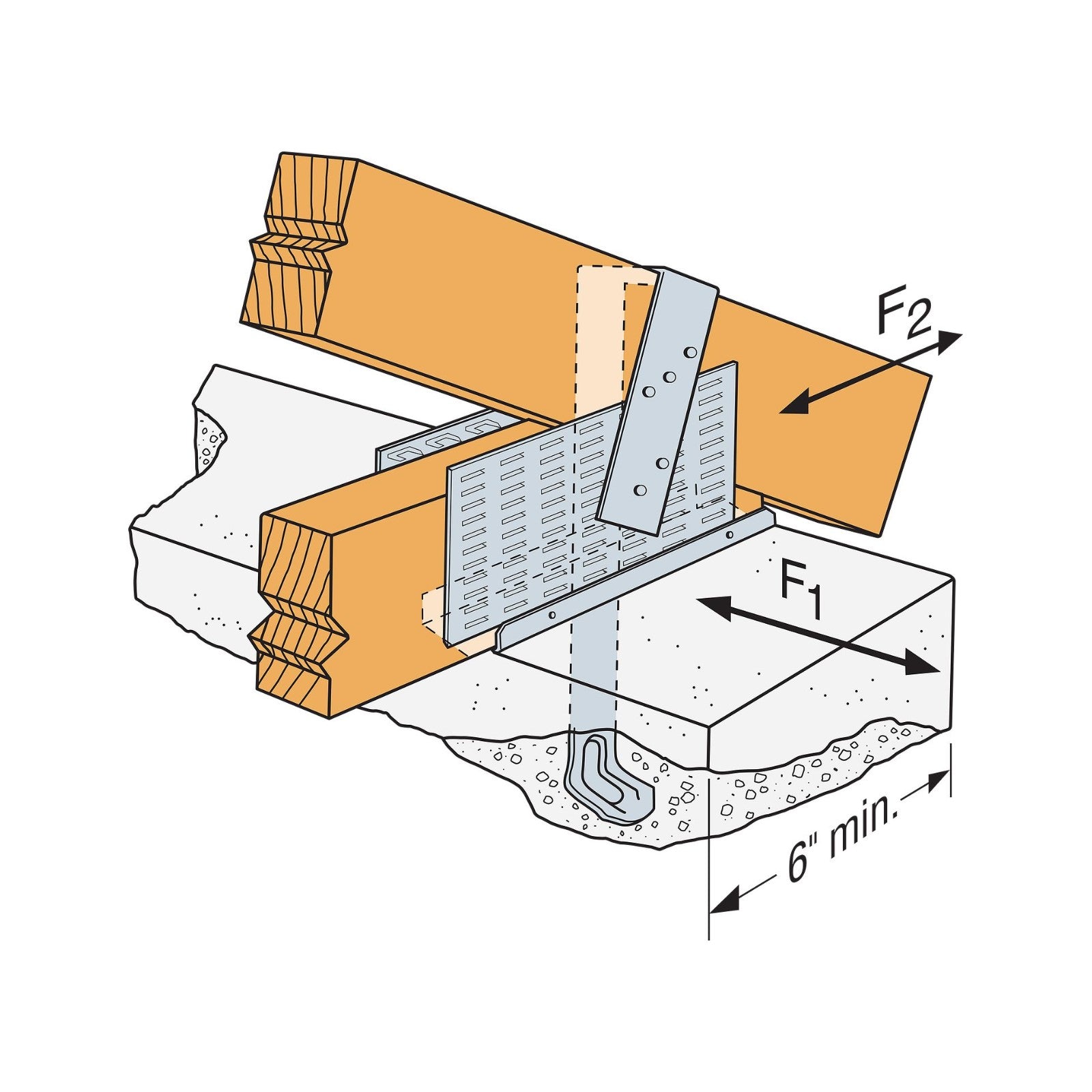 $F_2$

$F_1$

6" min.