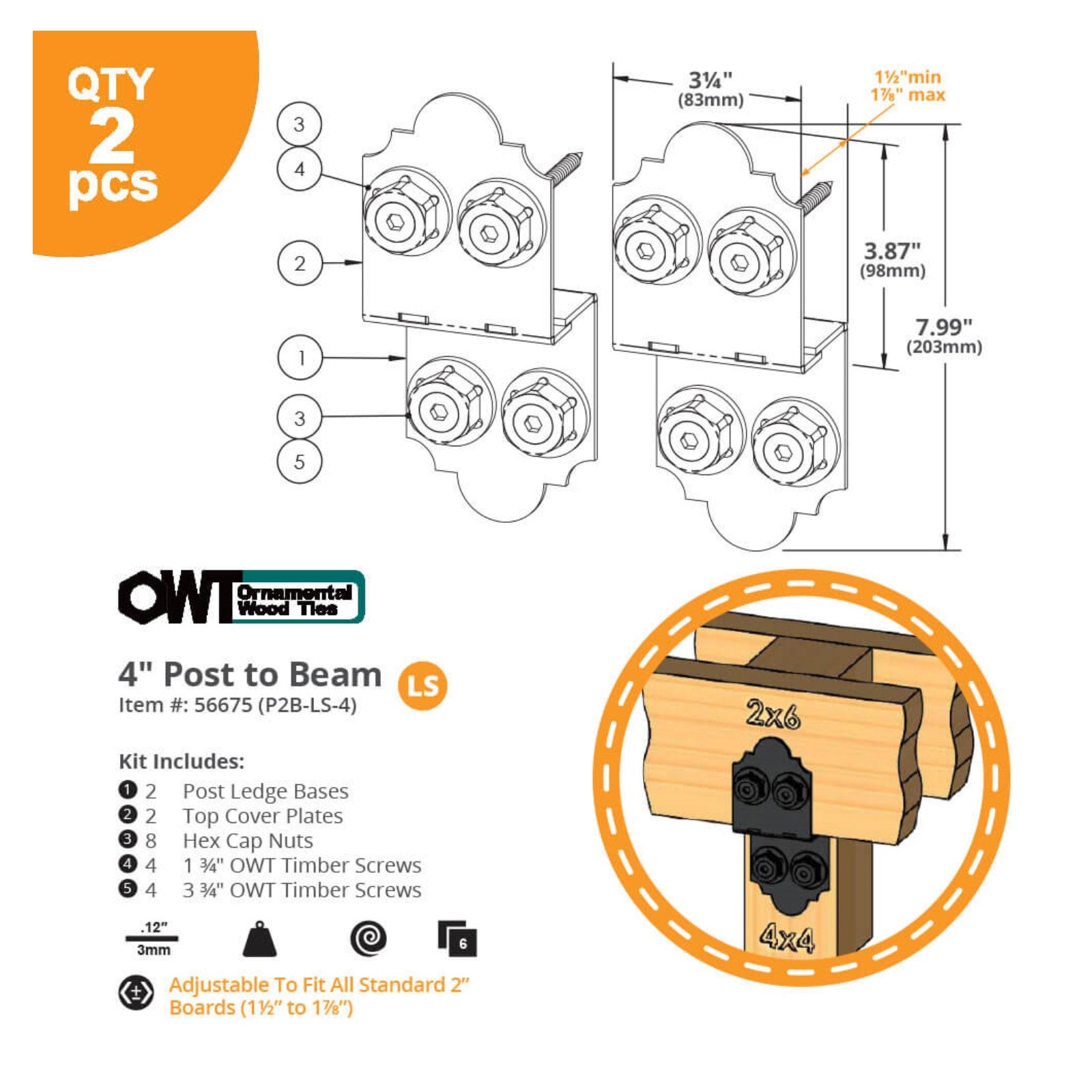 QTY
2
pcs

3
4
2
1
3
5

3¼"
(83mm)

1½"min
1⅞" max

3.87"
(98mm)

7.99"
(203mm)

OWT Ornamental Wood Ties

4" Post to Beam LS
Item #: 56675 (P2B-LS-4)

Kit Includes:
❶ 2 Post Ledge Bases
❷ 2 Top Cover Plates
❸ 8 Hex Cap Nuts
❹ 4 1 ¾" OWT Timber Screws
❺ 4 3 ¾" OWT Timber Screws

.12"
3mm

6

Adjustable To Fit All Standard 2" Boards (1½" to 1⅞")

2x6
4x4