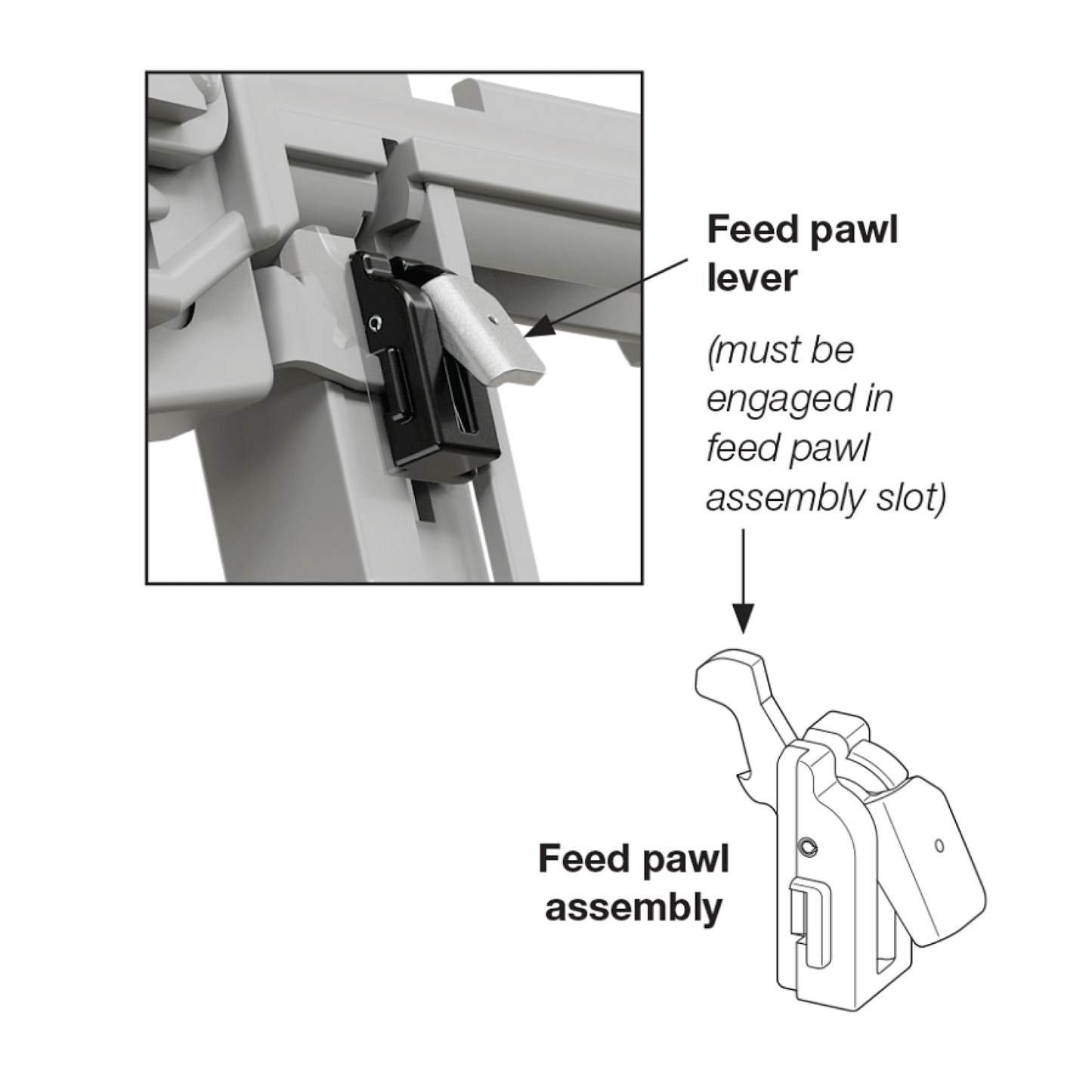 Feed pawl lever

(must be engaged in feed pawl assembly slot)

Feed pawl assembly