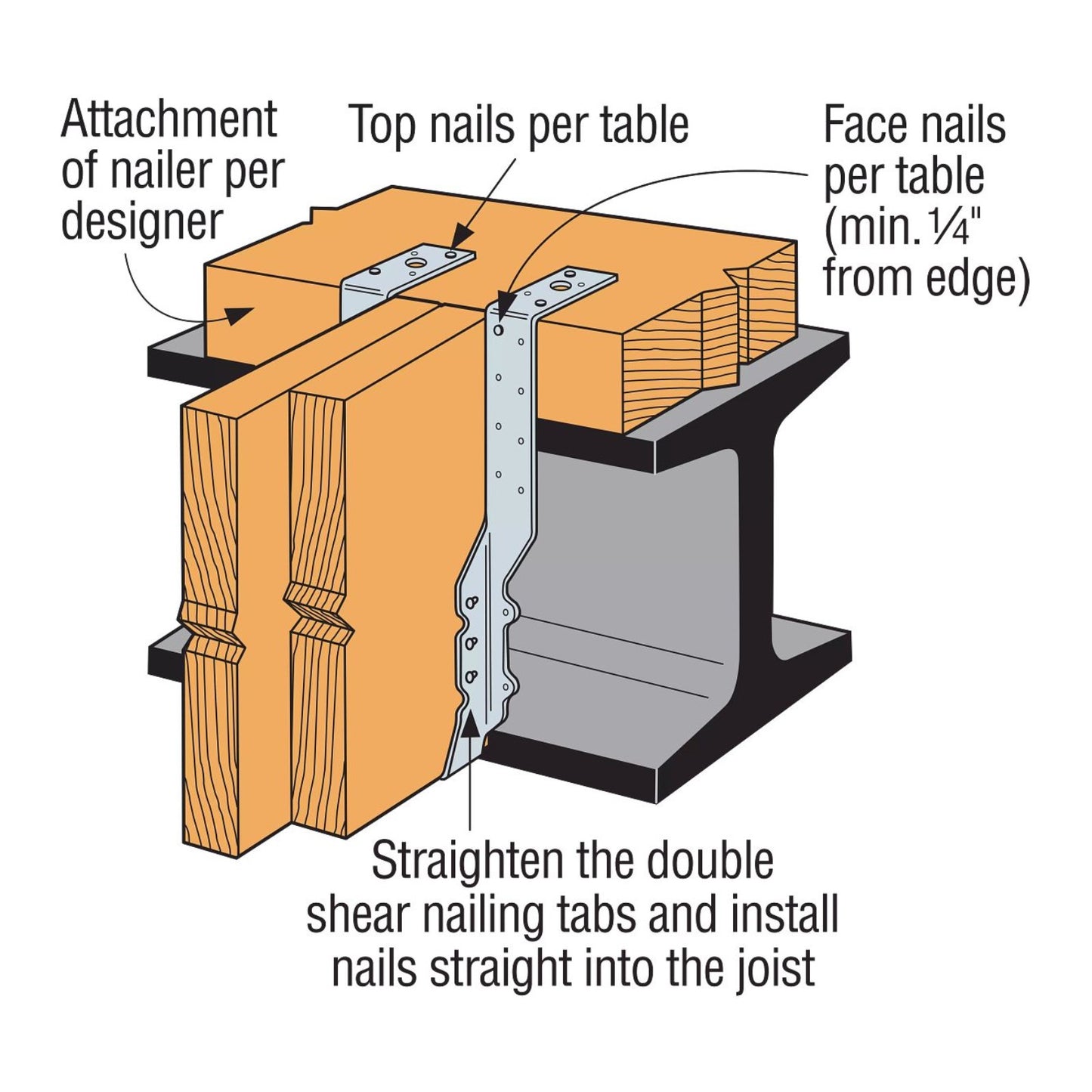 Attachment of nailer per designer

Top nails per table

Face nails per table (min. ¼" from edge)

Straighten the double shear nailing tabs and install nails straight into the joist