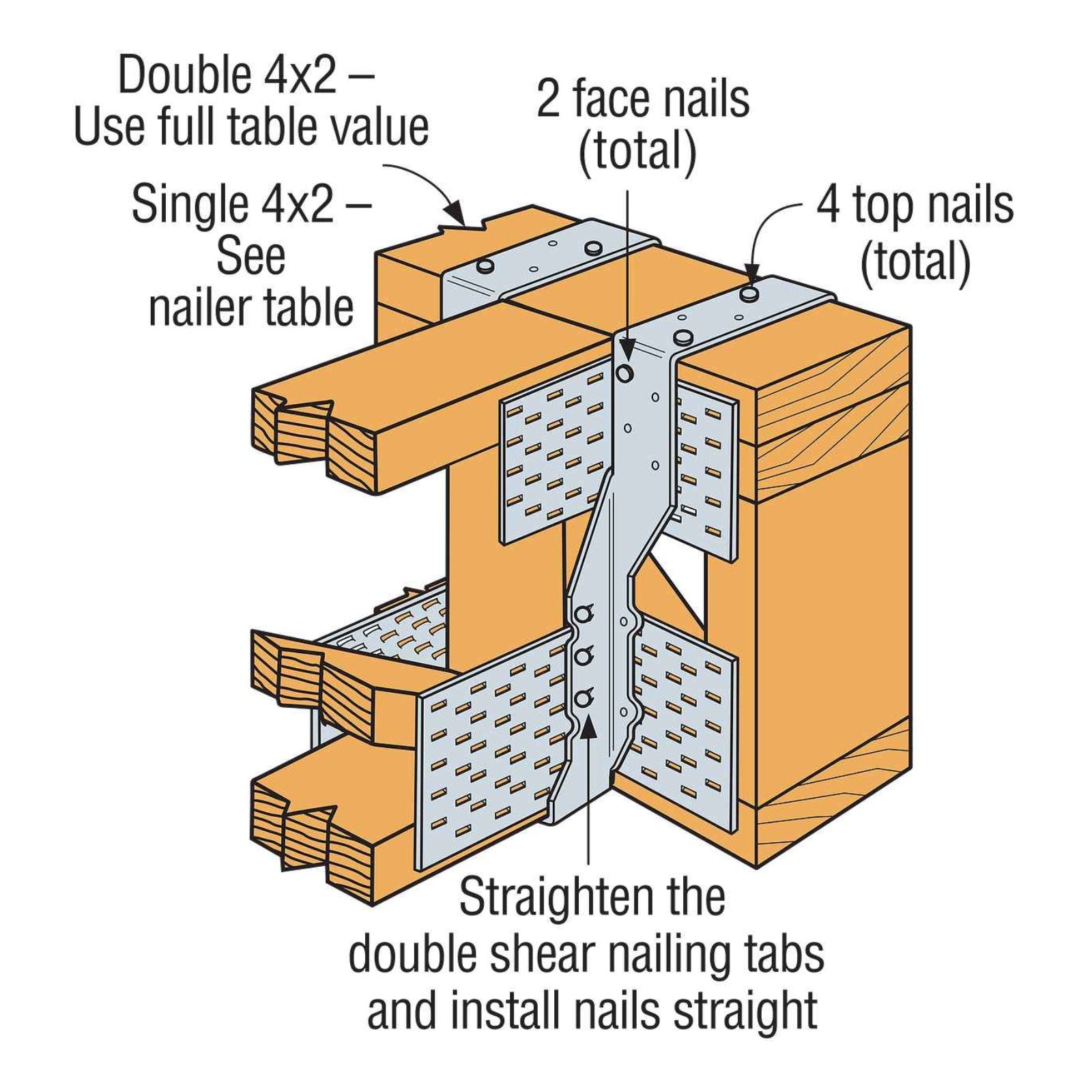 Double 4x2 –
Use full table value

Single 4x2 –
See
nailer table

2 face nails
(total)

4 top nails
(total)

Straighten the
double shear nailing tabs
and install nails straight