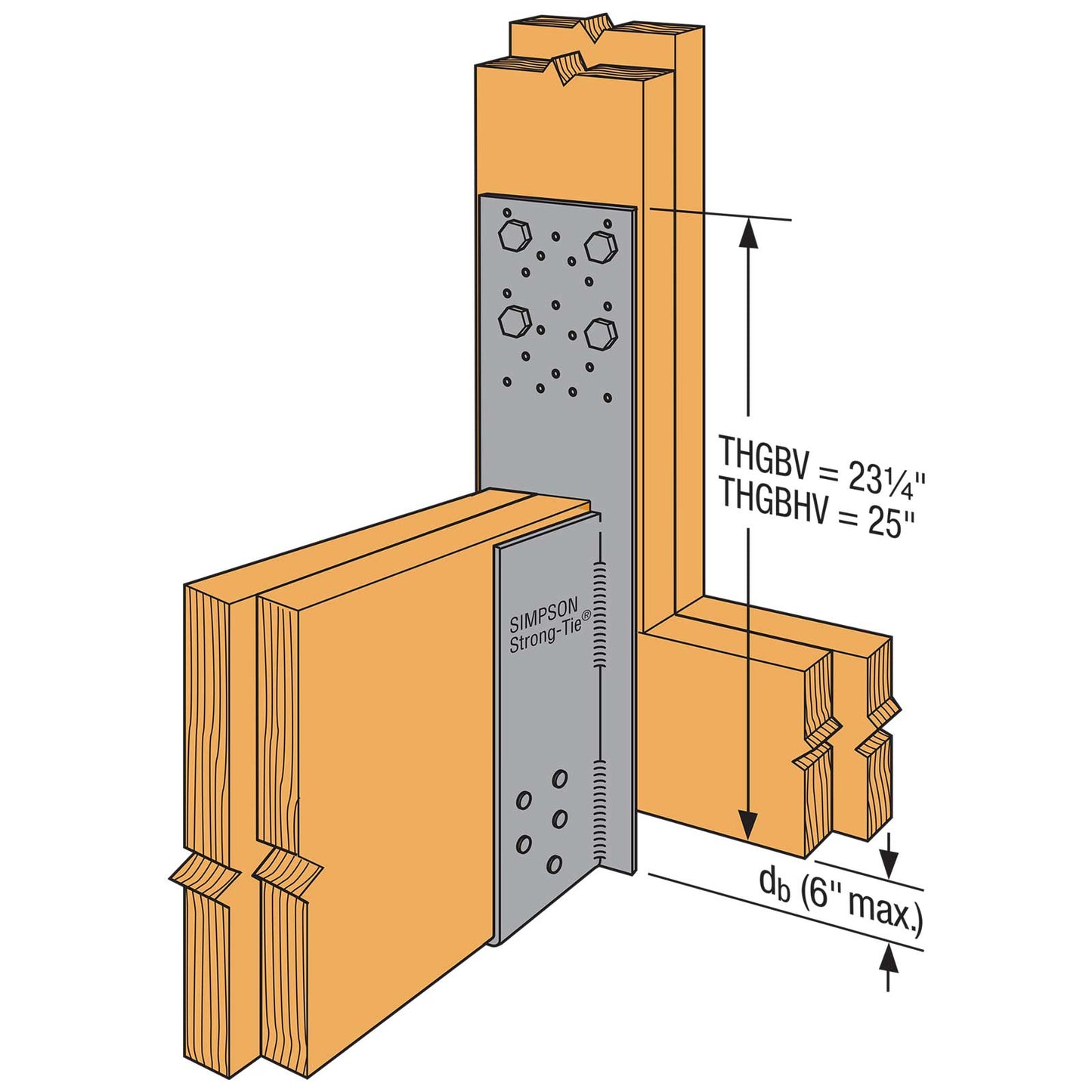 THGBV = 23¼"
THGBHV = 25"

SIMPSON
Strong-Tie®

$d_b$ (6" max.)