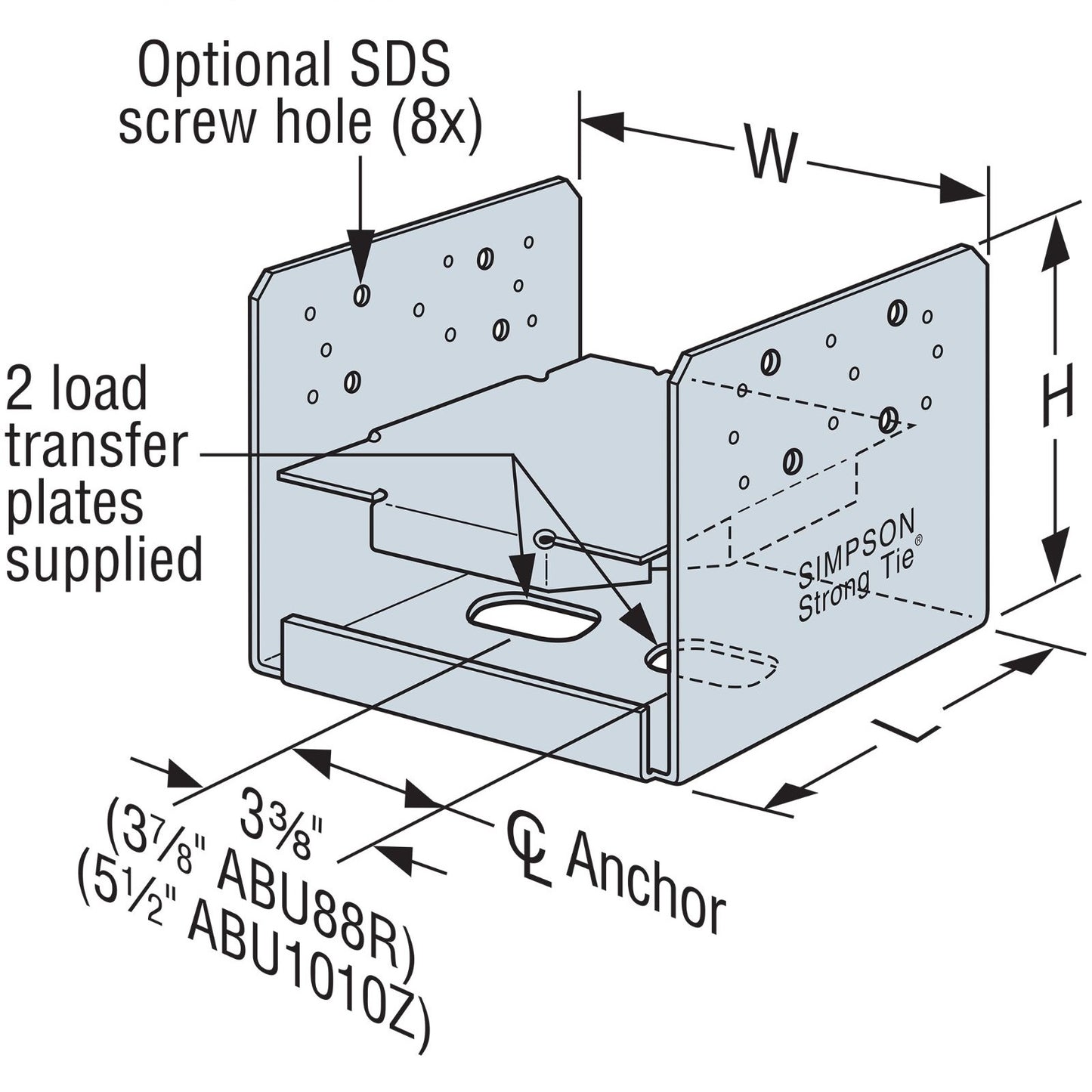 Optional SDS screw hole (8x)

W

H

2 load transfer plates supplied

SIMPSON Strong Tie®

L

$3\frac{3}{8}$" ($3\frac{7}{8}$" ABU88R) ($5\frac{1}{2}$" ABU1010Z)

℄ Anchor