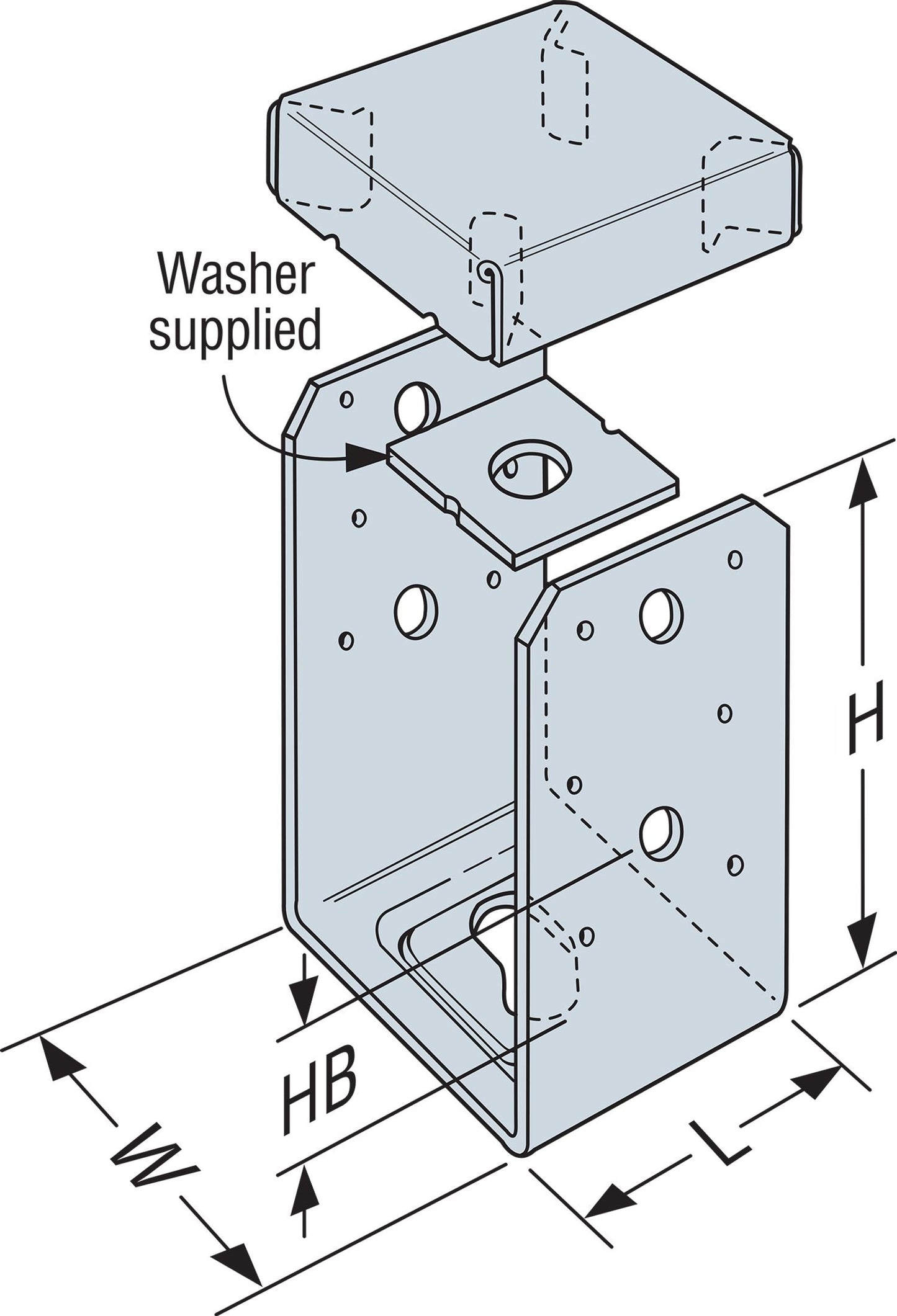 Washer supplied

H

HB

W

L