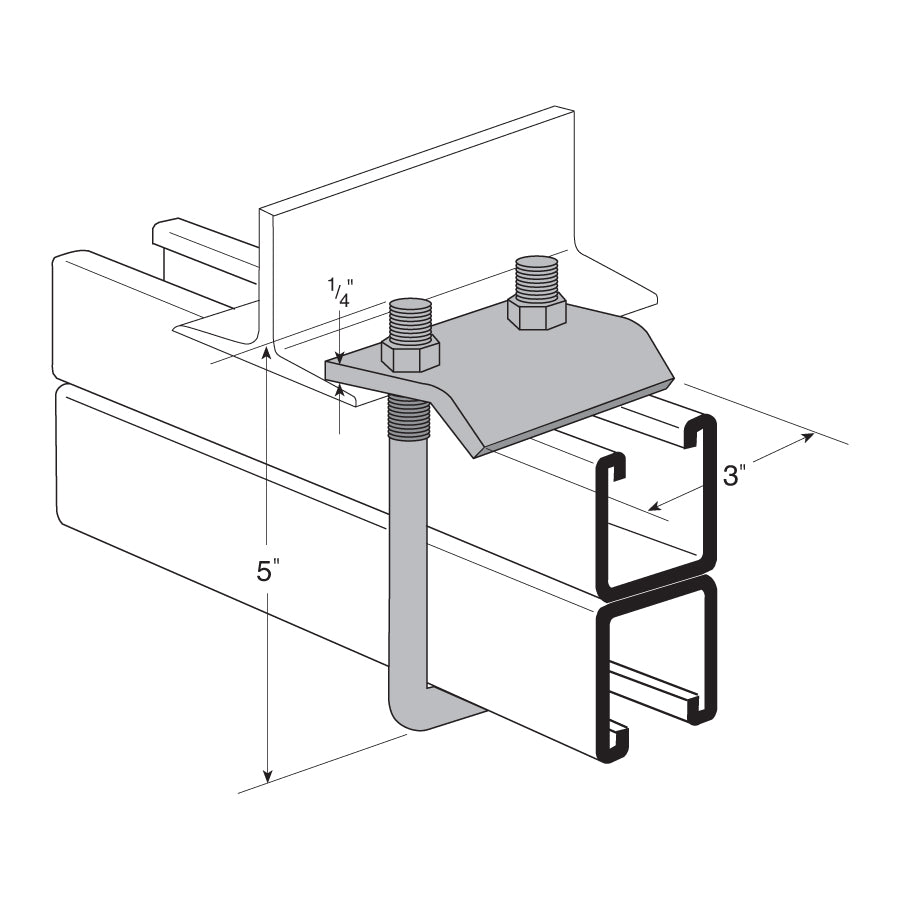 $\frac{1}{4}$"

3"

5"