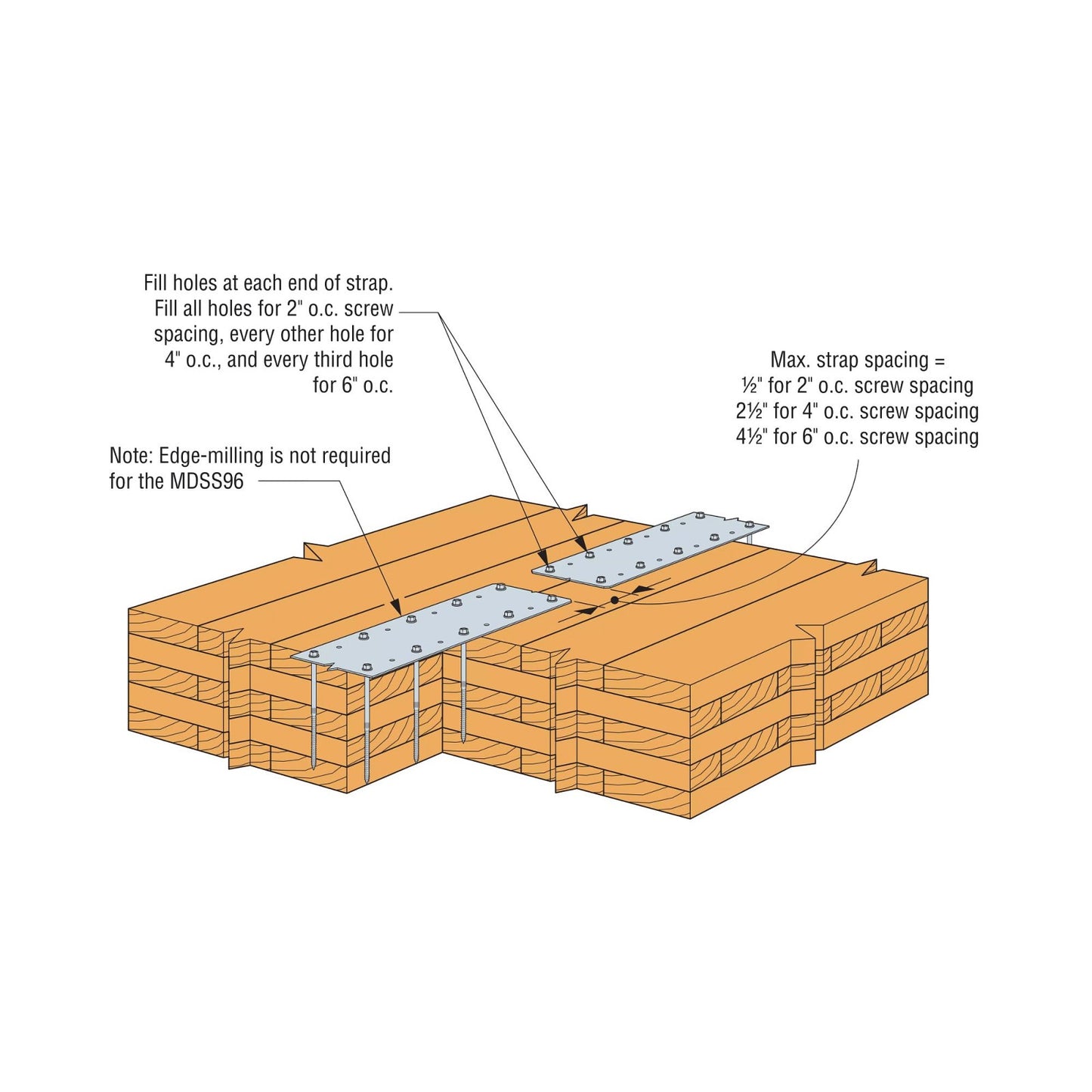 Fill holes at each end of strap. Fill all holes for 2" o.c. screw spacing, every other hole for 4" o.c., and every third hole for 6" o.c.

Max. strap spacing = ½" for 2" o.c. screw spacing 2½" for 4" o.c. screw spacing 4½" for 6" o.c. screw spacing

Note: Edge-milling is not required for the MDSS96