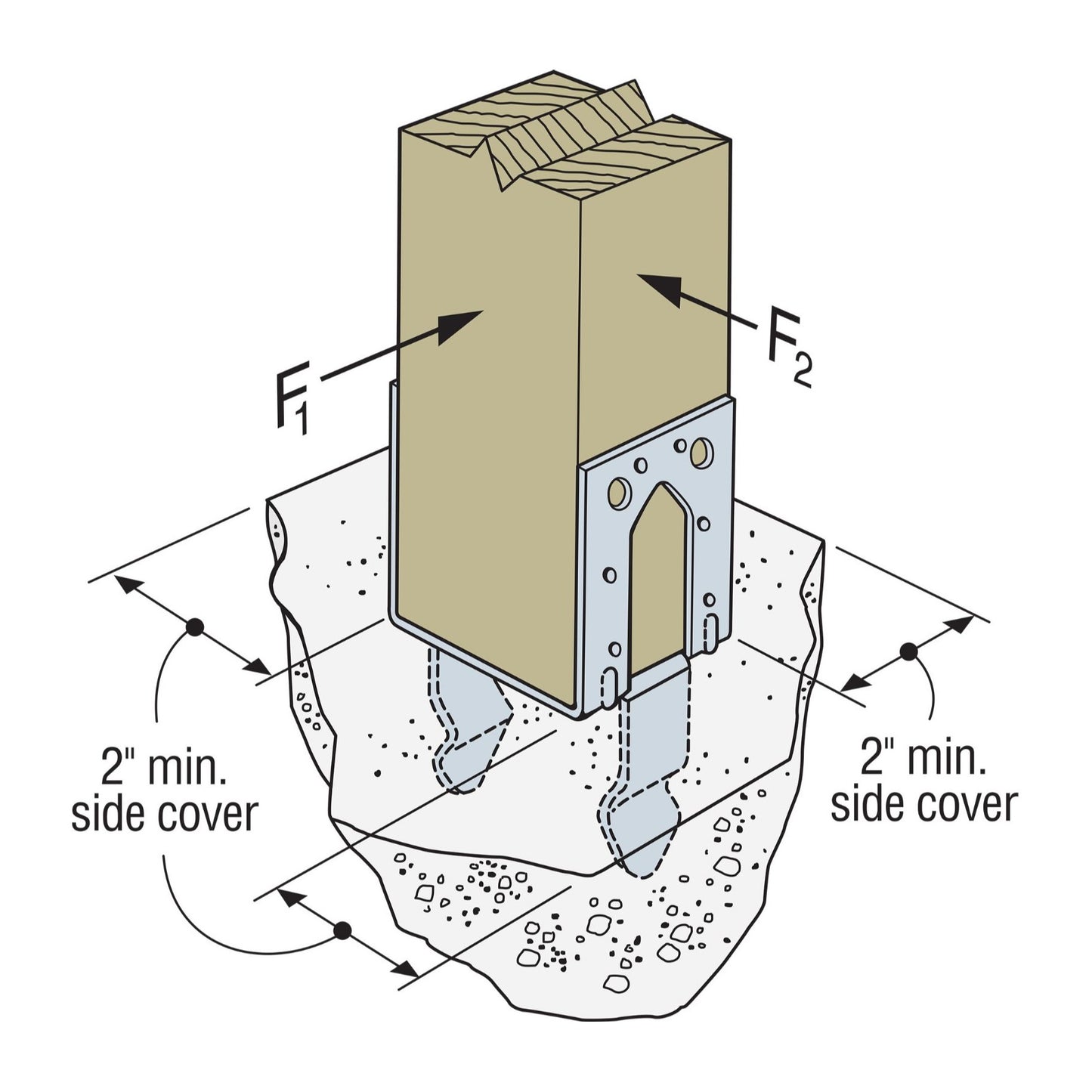 $F_1$

$F_2$

2" min. side cover

2" min. side cover