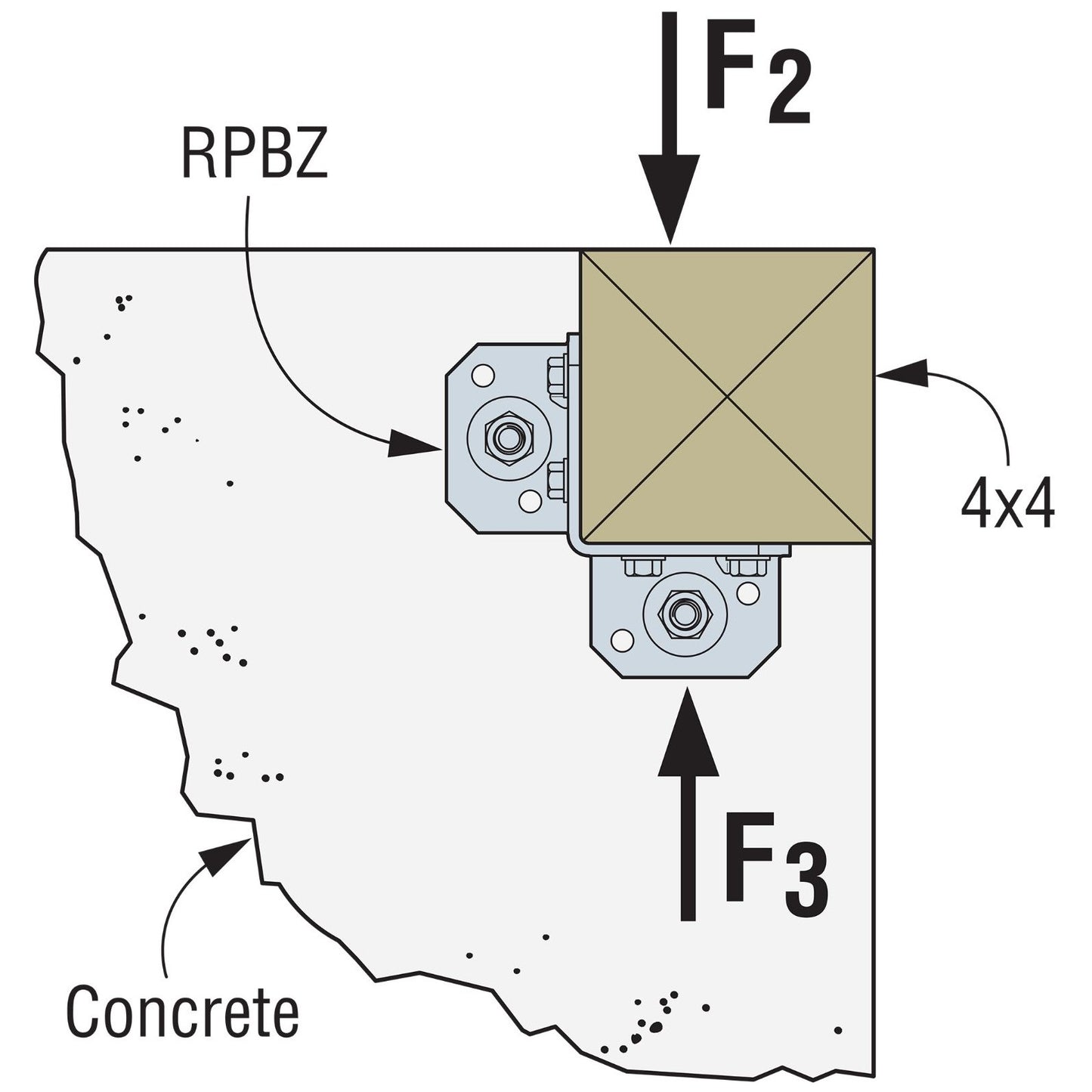 $F_2$

RPBZ

4x4

$F_3$

Concrete