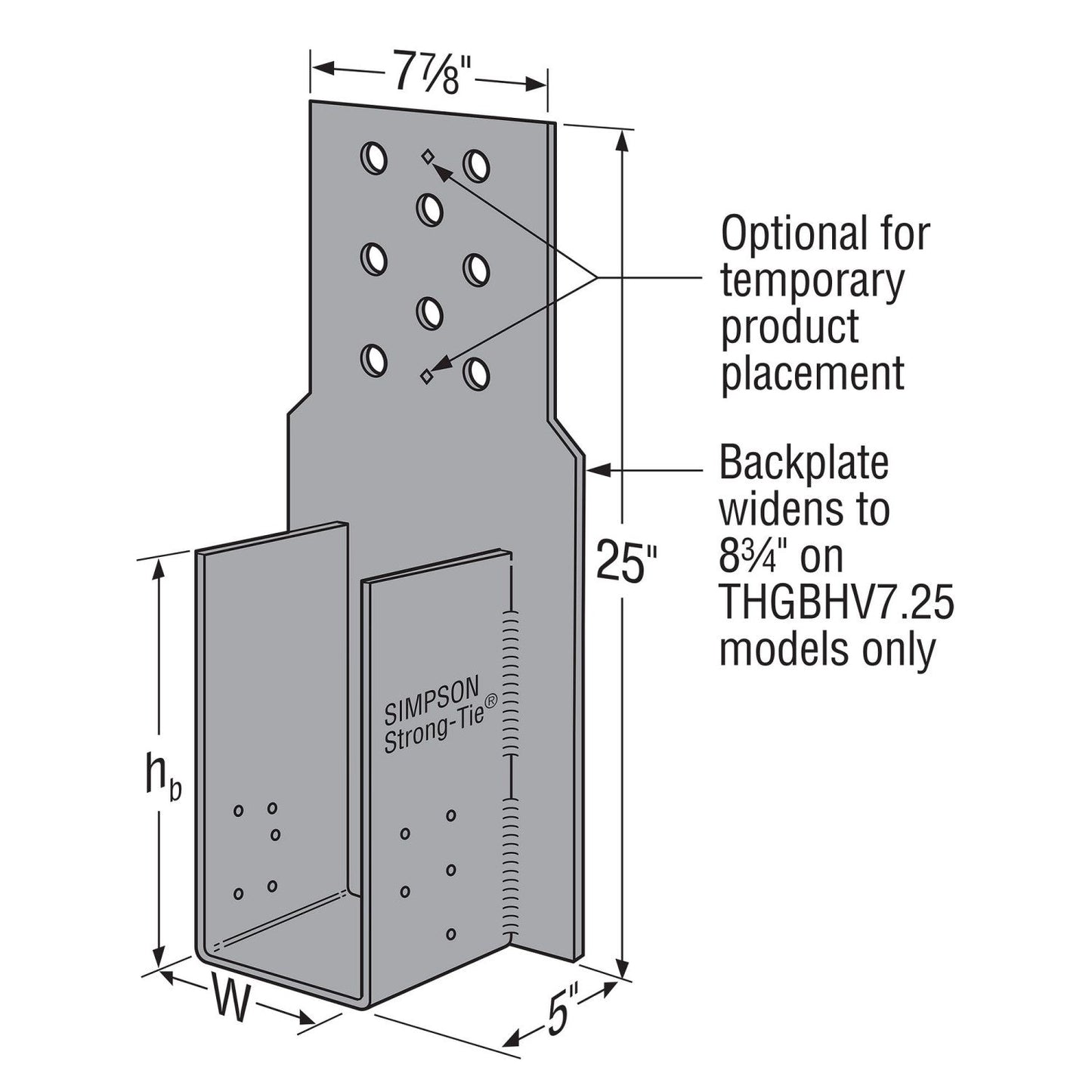 7⅞"

Optional for temporary product placement

Backplate widens to 8¾" on THGBHV7.25 models only

25"

SIMPSON Strong-Tie®

$h_b$

W

5"