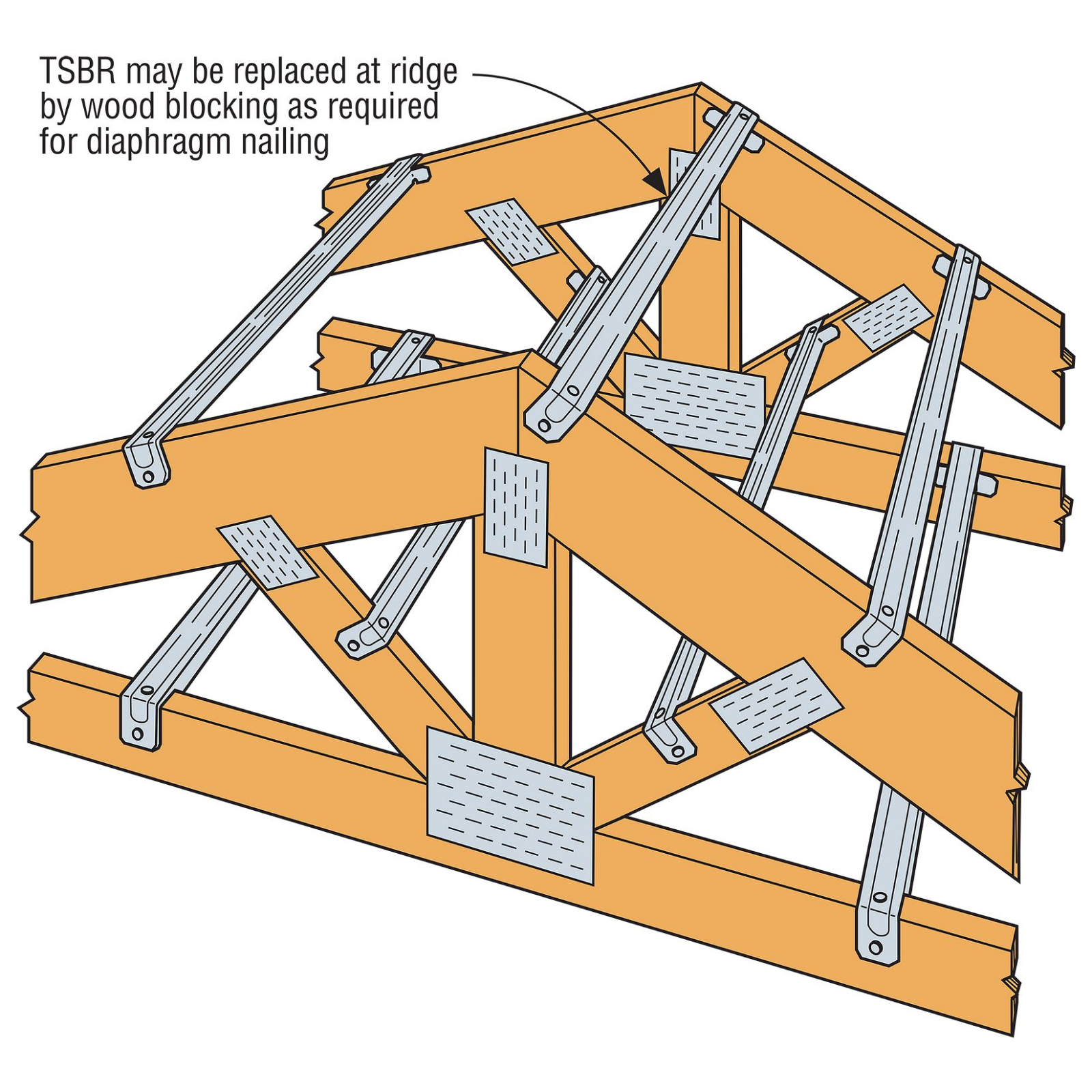 TSBR may be replaced at ridge by wood blocking as required for diaphragm nailing