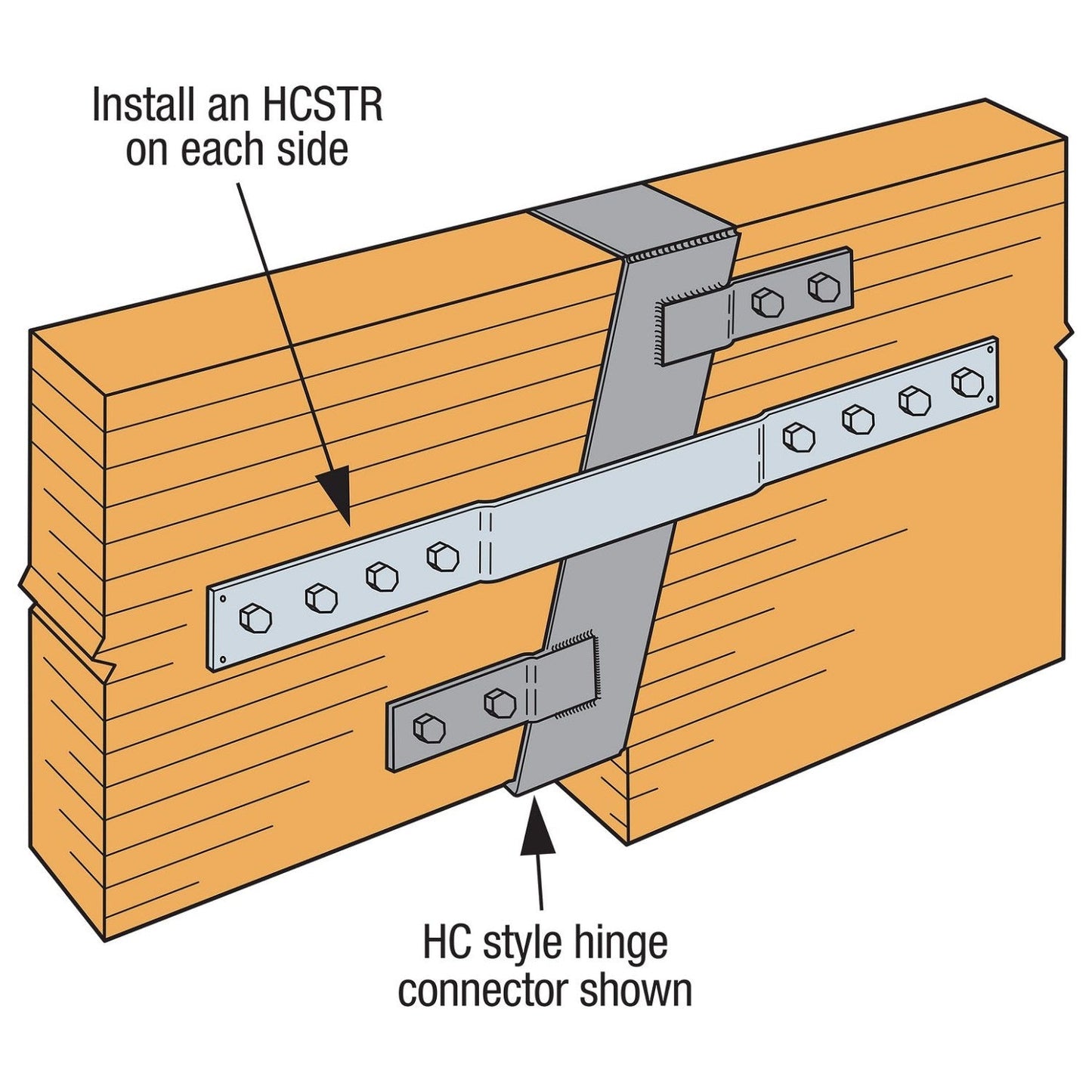 Install an HCSTR on each side

HC style hinge connector shown