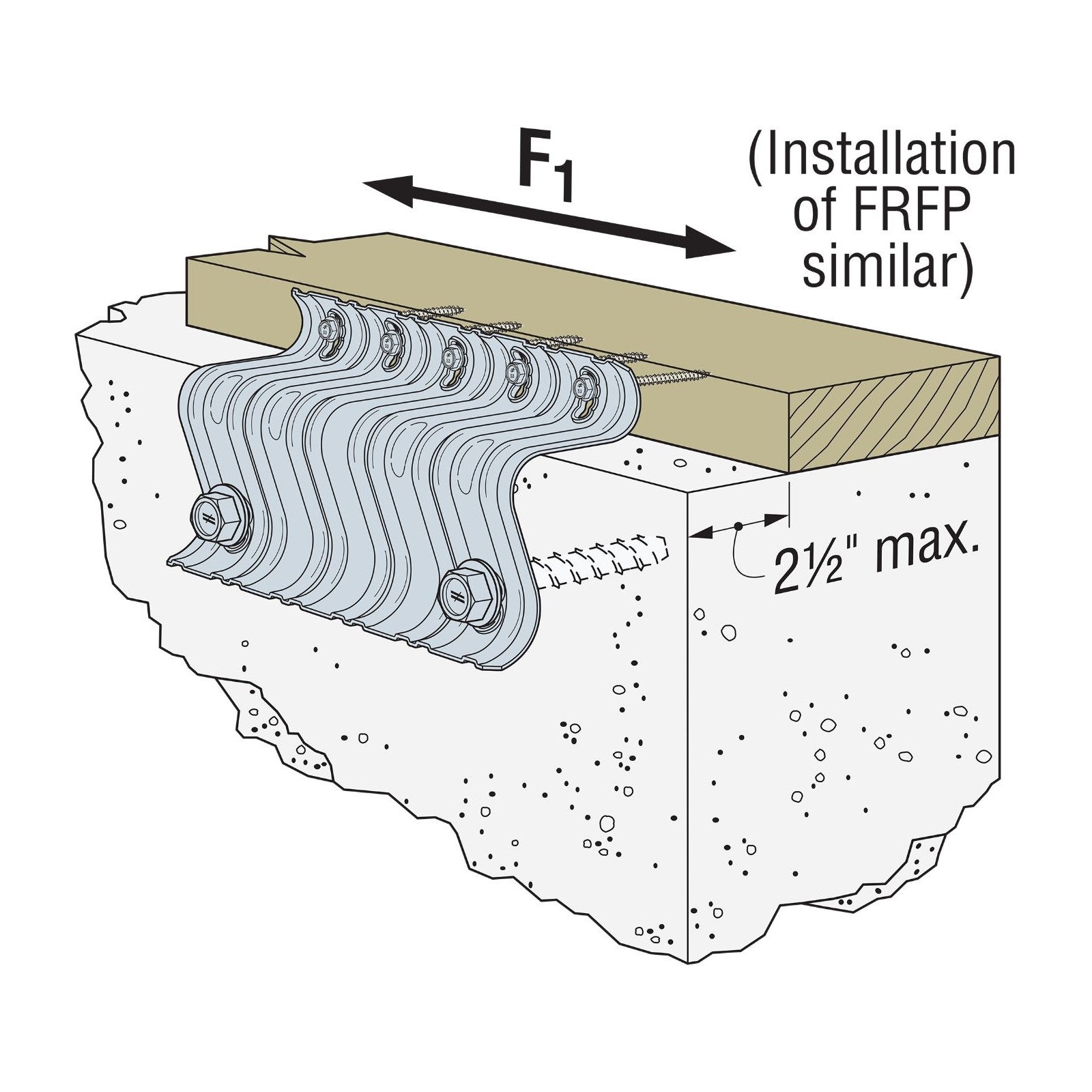 $F_1$

(Installation of FRFP similar)

2½" max.