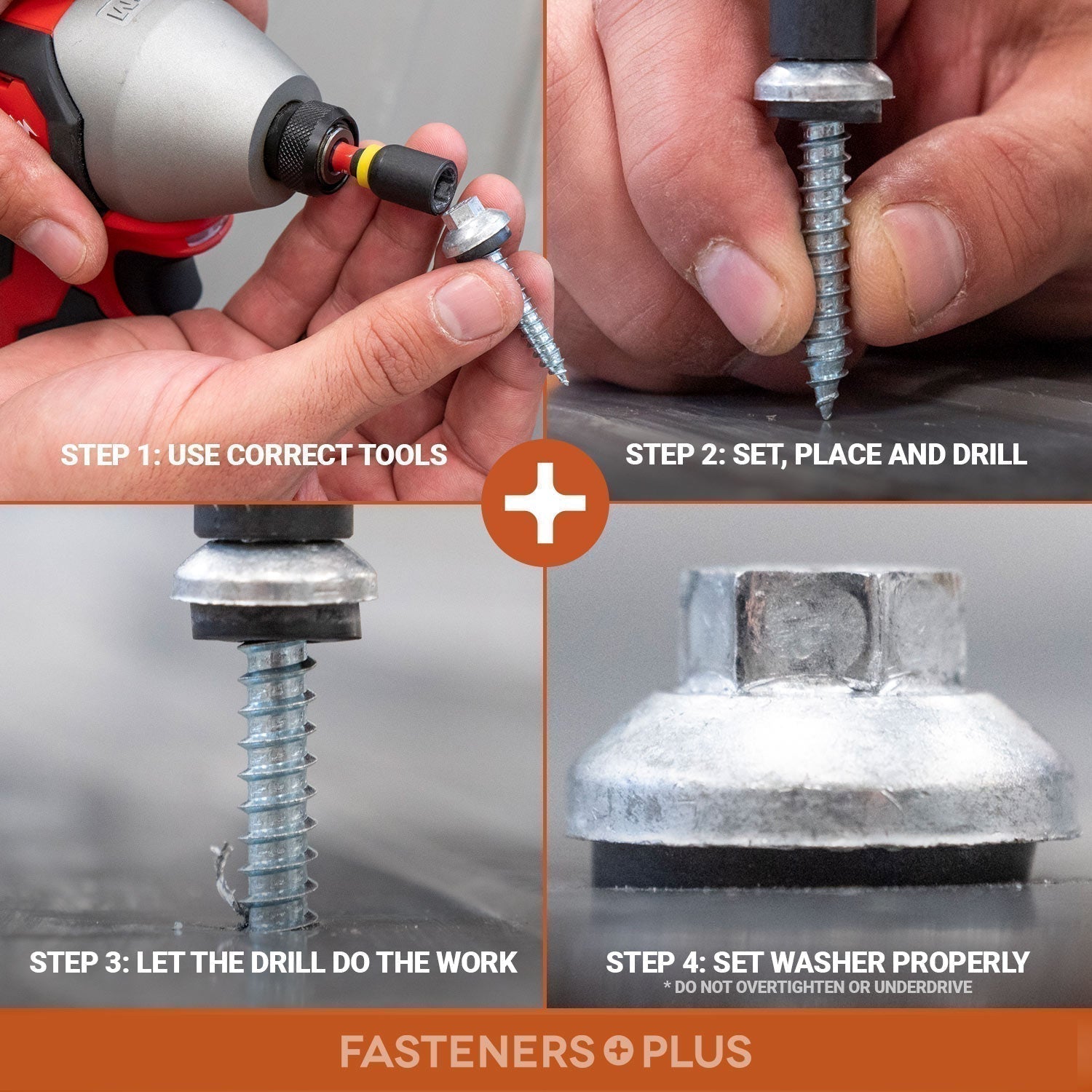 STEP 1: USE CORRECT TOOLS

STEP 2: SET, PLACE AND DRILL

STEP 3: LET THE DRILL DO THE WORK

STEP 4: SET WASHER PROPERLY
* DO NOT OVERTIGHTEN OR UNDERDRIVE

FASTENERS PLUS