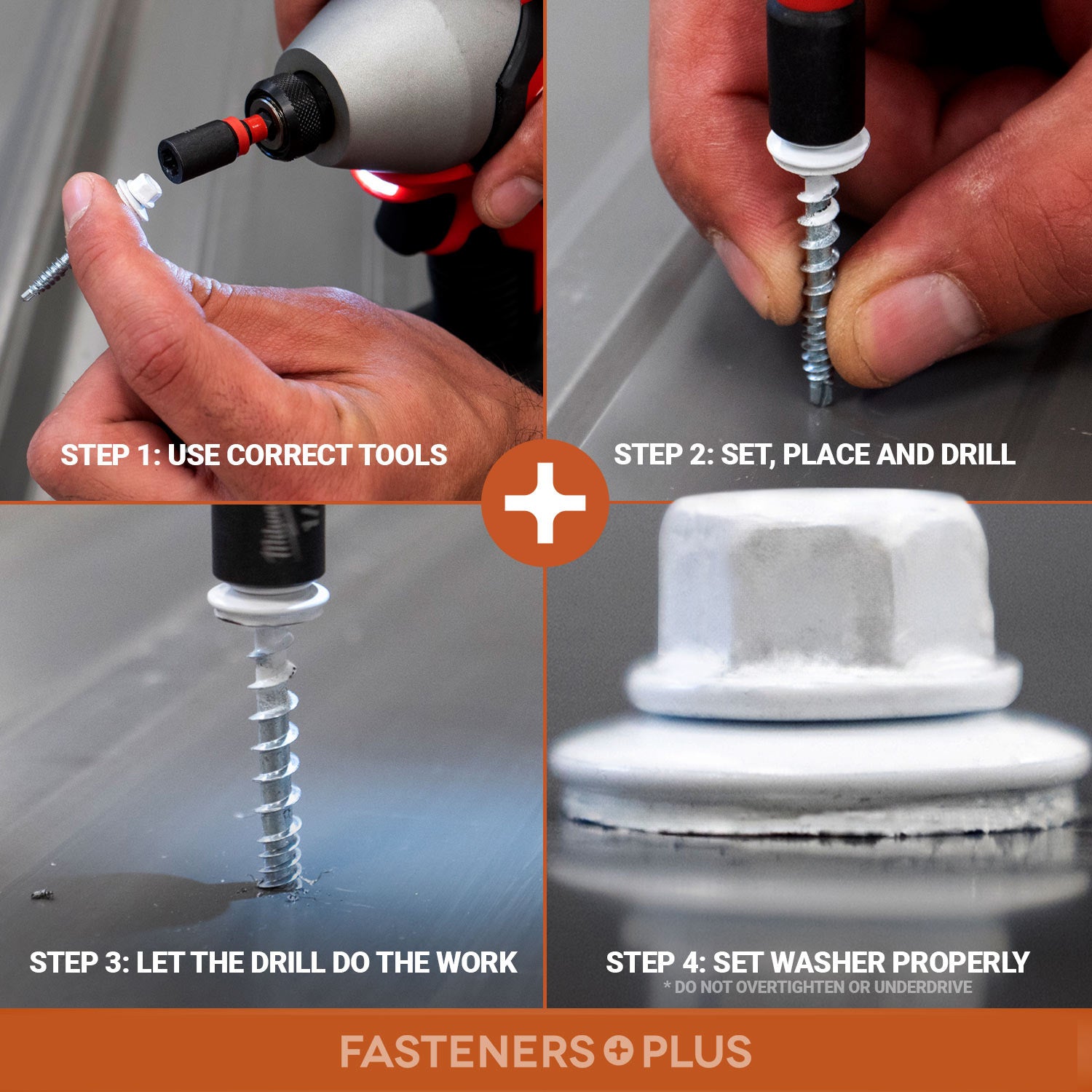 STEP 1: USE CORRECT TOOLS

STEP 2: SET, PLACE AND DRILL

STEP 3: LET THE DRILL DO THE WORK

STEP 4: SET WASHER PROPERLY
* DO NOT OVERTIGHTEN OR UNDERDRIVE

FASTENERS PLUS