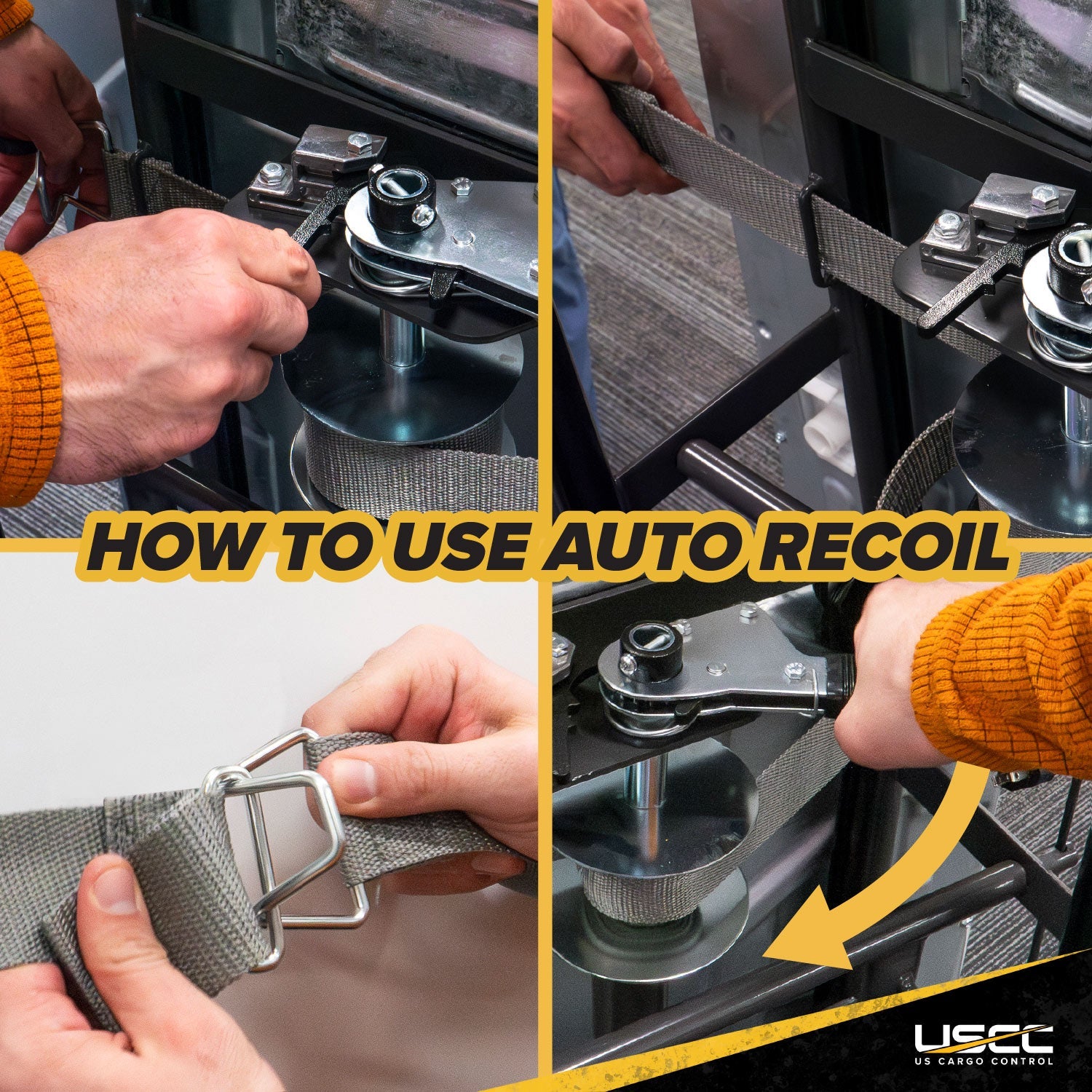 HOW TO USE AUTO RECOIL

USCC
US CARGO CONTROL