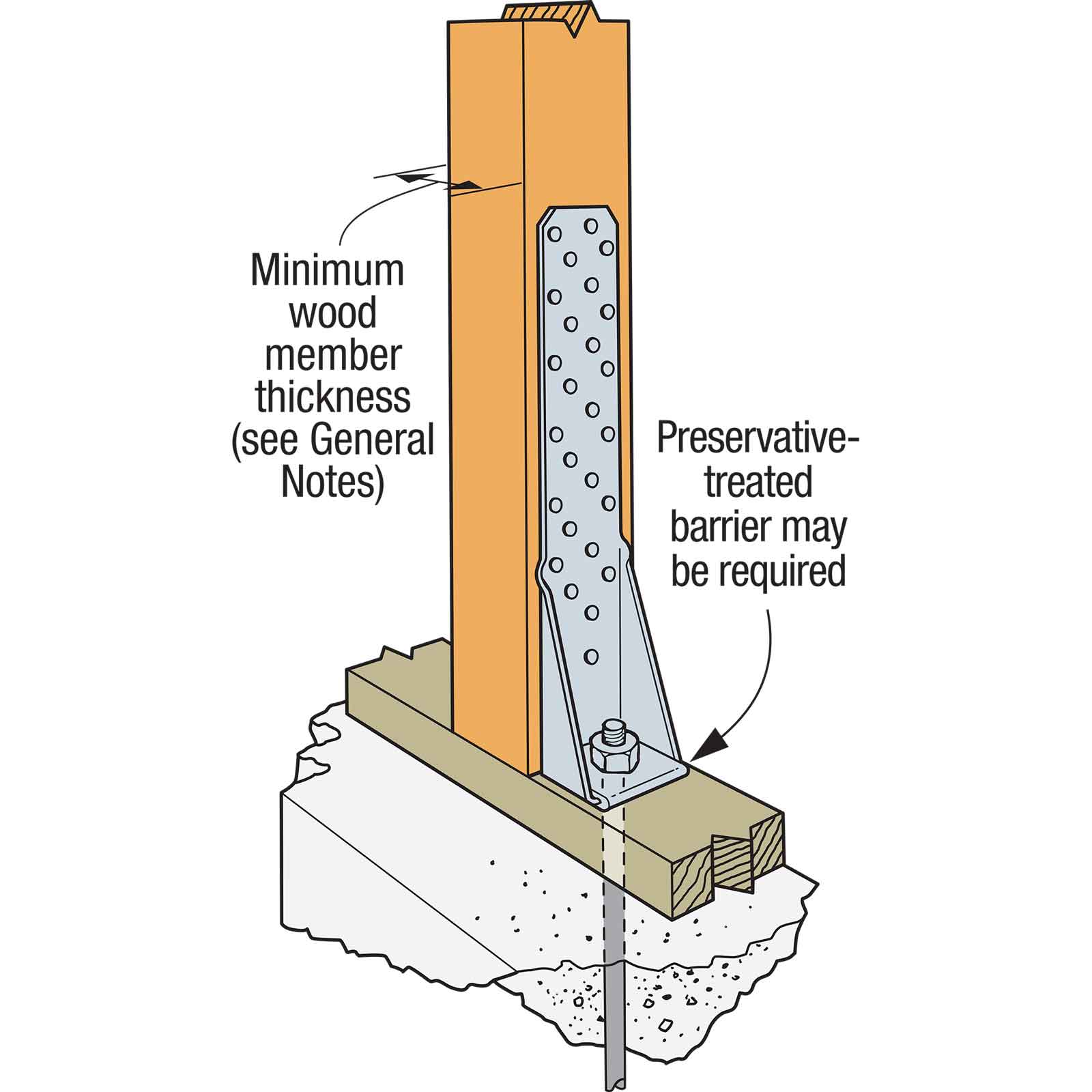 Minimum wood member thickness (see General Notes)

Preservative-treated barrier may be required