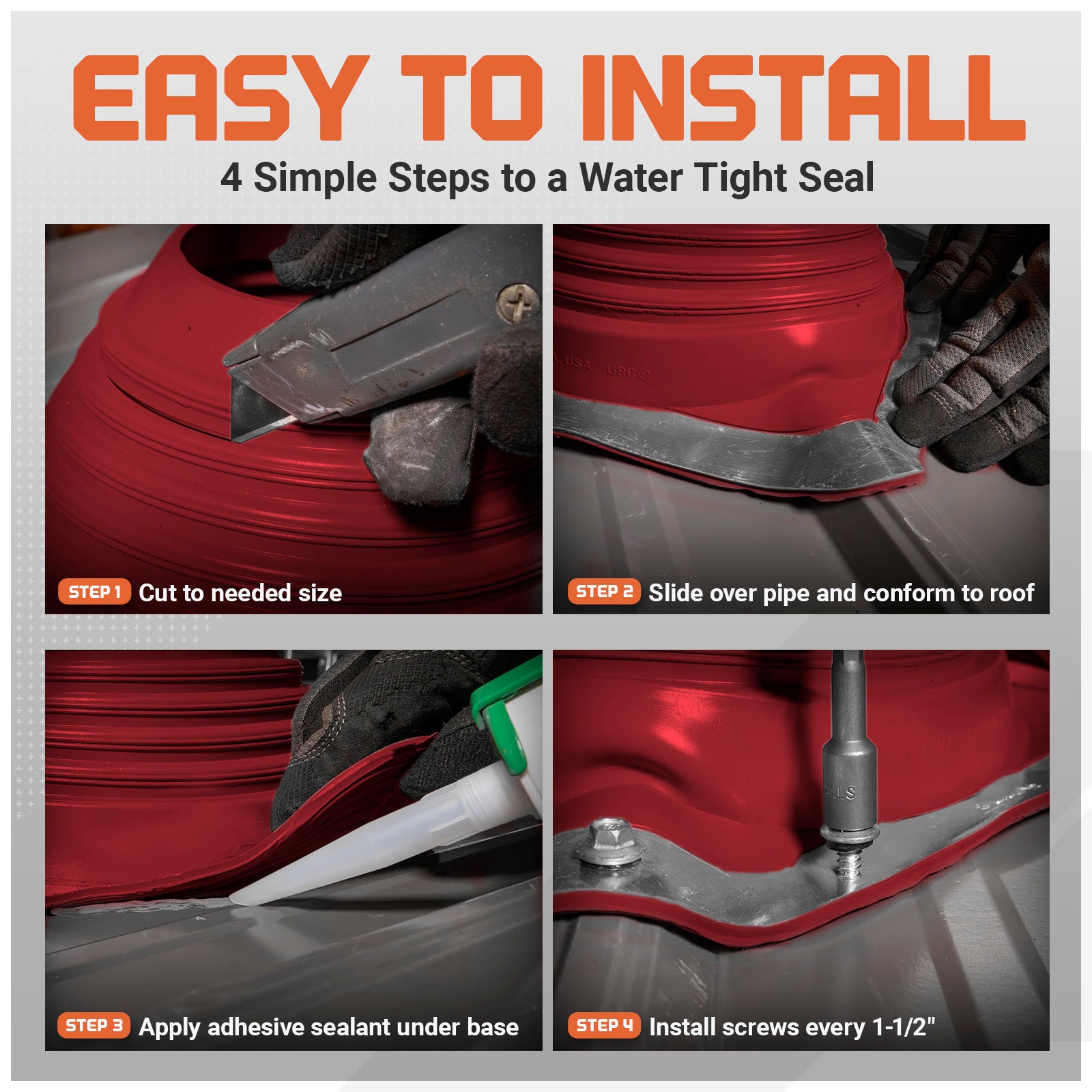 EASY TO INSTALL

4 Simple Steps to a Water Tight Seal

USA UPC®

STEP 1 Cut to needed size

STEP 2 Slide over pipe and conform to roof

STEP 3 Apply adhesive sealant under base

STEP 4 Install screws every 1-1/2"