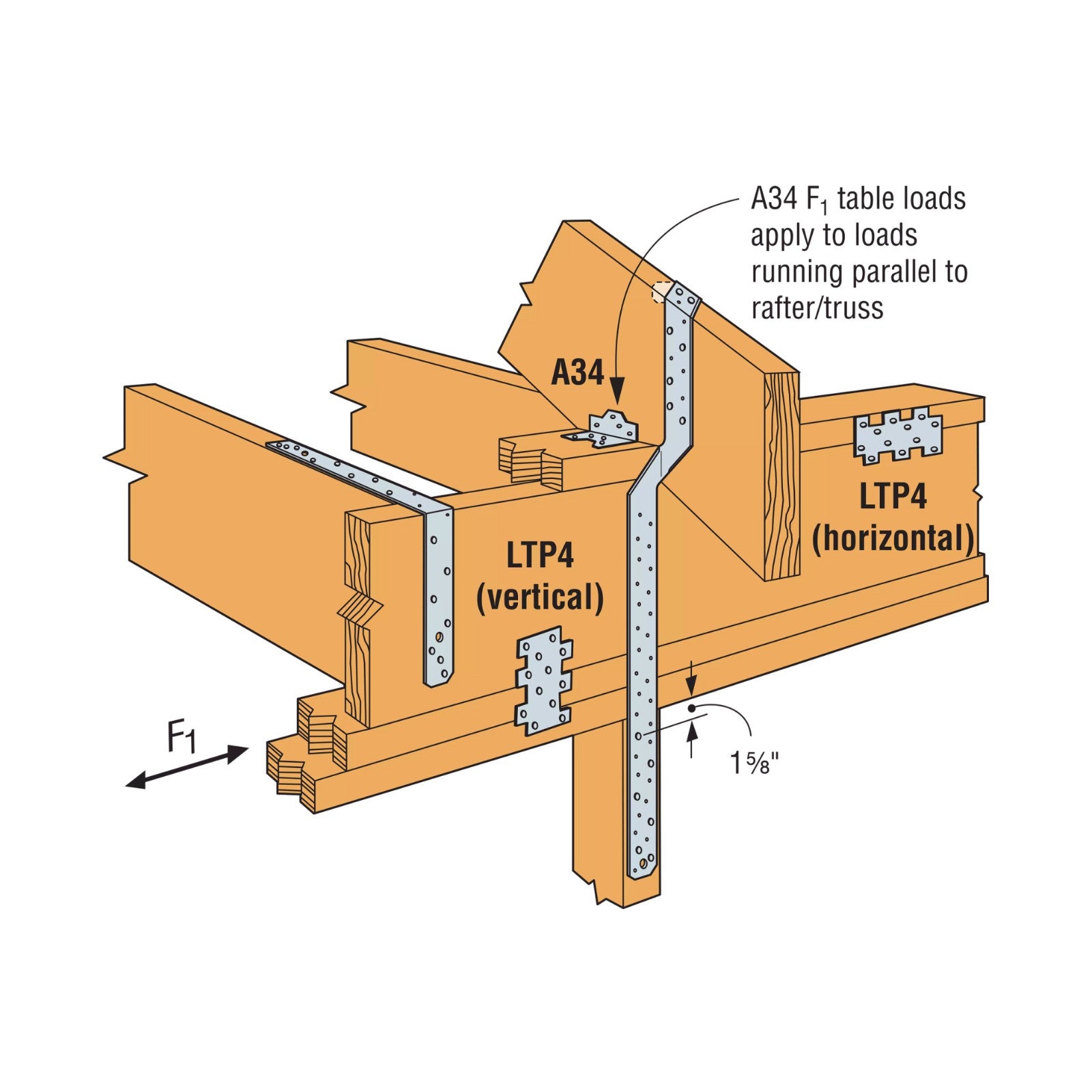 A34 $F_1$ table loads apply to loads running parallel to rafter/truss

A34

LTP4 (horizontal)

LTP4 (vertical)

$F_1$

$1\frac{5}{8}$"